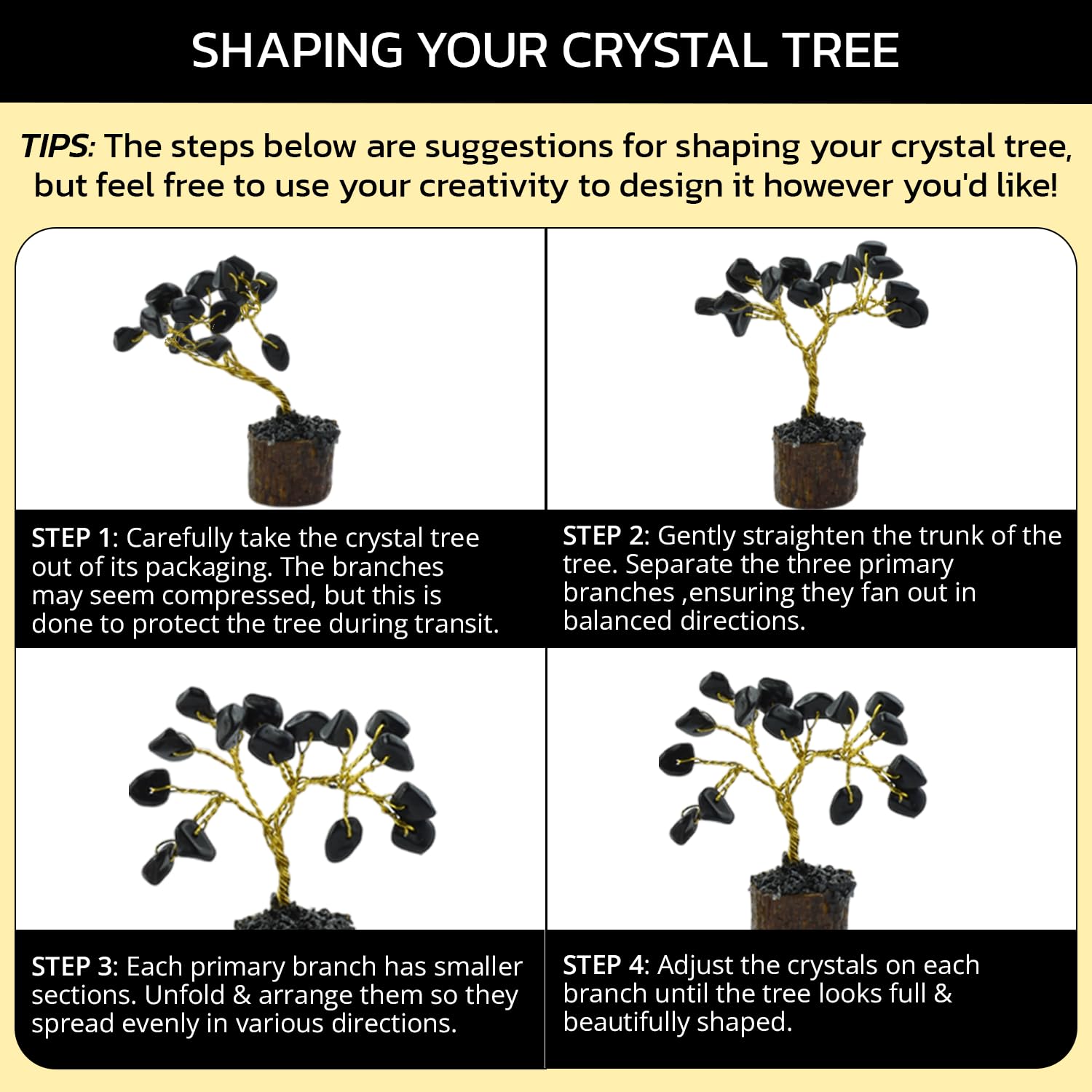 SHAPING YOUR CRYSTAL TREE

TIPS: The steps below are suggestions for shaping your crystal tree, but feel free to use your creativity to design it however you'd like!

STEP 1: Carefully take the crystal tree out of its packaging. The branches may seem compressed, but this is done to protect the tree during transit.

STEP 2: Gently straighten the trunk of the tree. Separate the three primary branches ,ensuring they fan out in balanced directions.

STEP 3: Each primary branch has smaller sections. Unfold & arrange them so they spread evenly in various directions.

STEP 4: Adjust the crystals on each branch until the tree looks full & beautifully shaped.