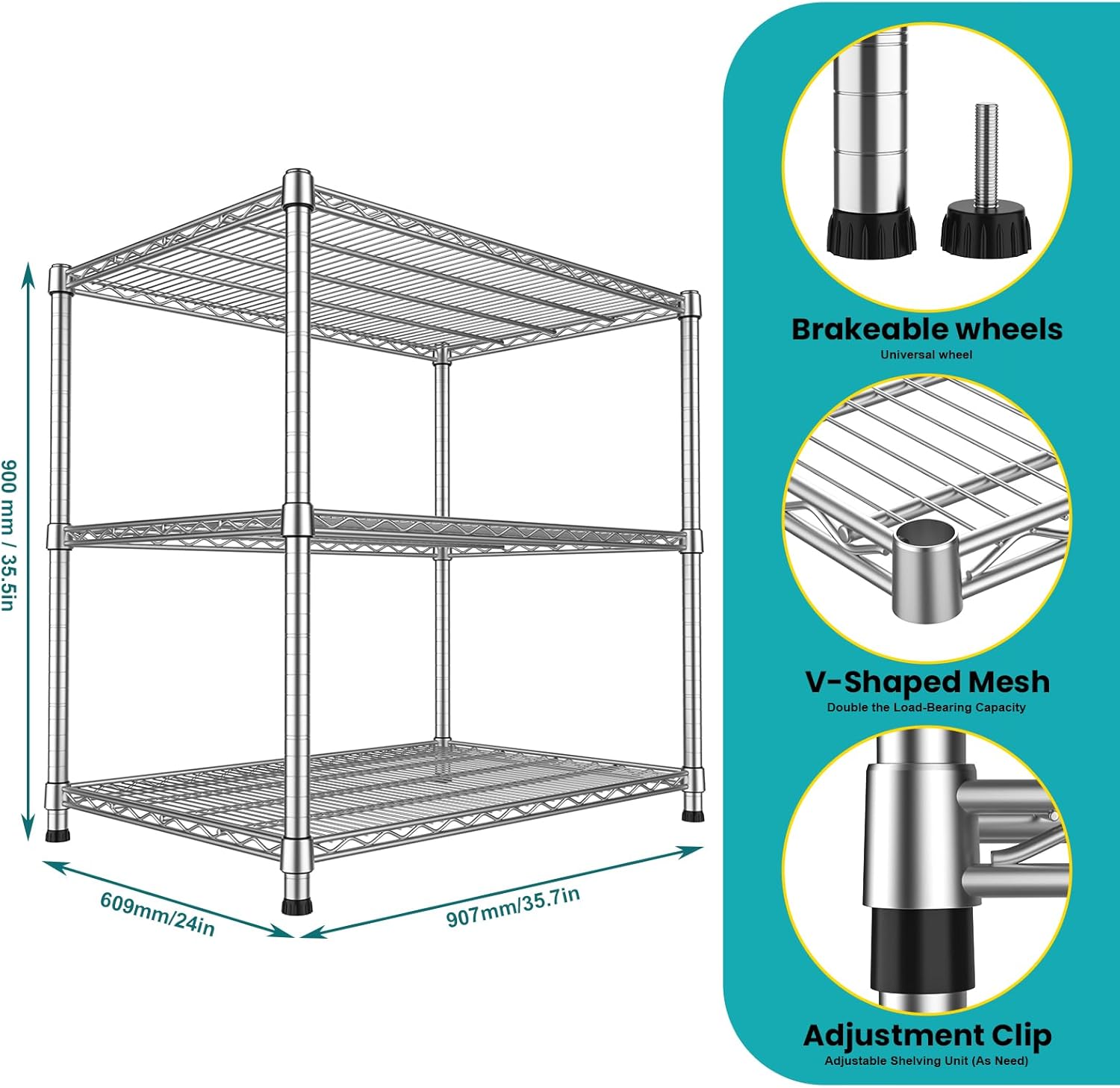 900 mm / 35.5in

609mm/24in

907mm/35.7in

Brakeable wheels
Universal wheel

V-Shaped Mesh
Double the Load-Bearing Capacity

Adjustment Clip
Adjustable Shelving Unit (As Need)