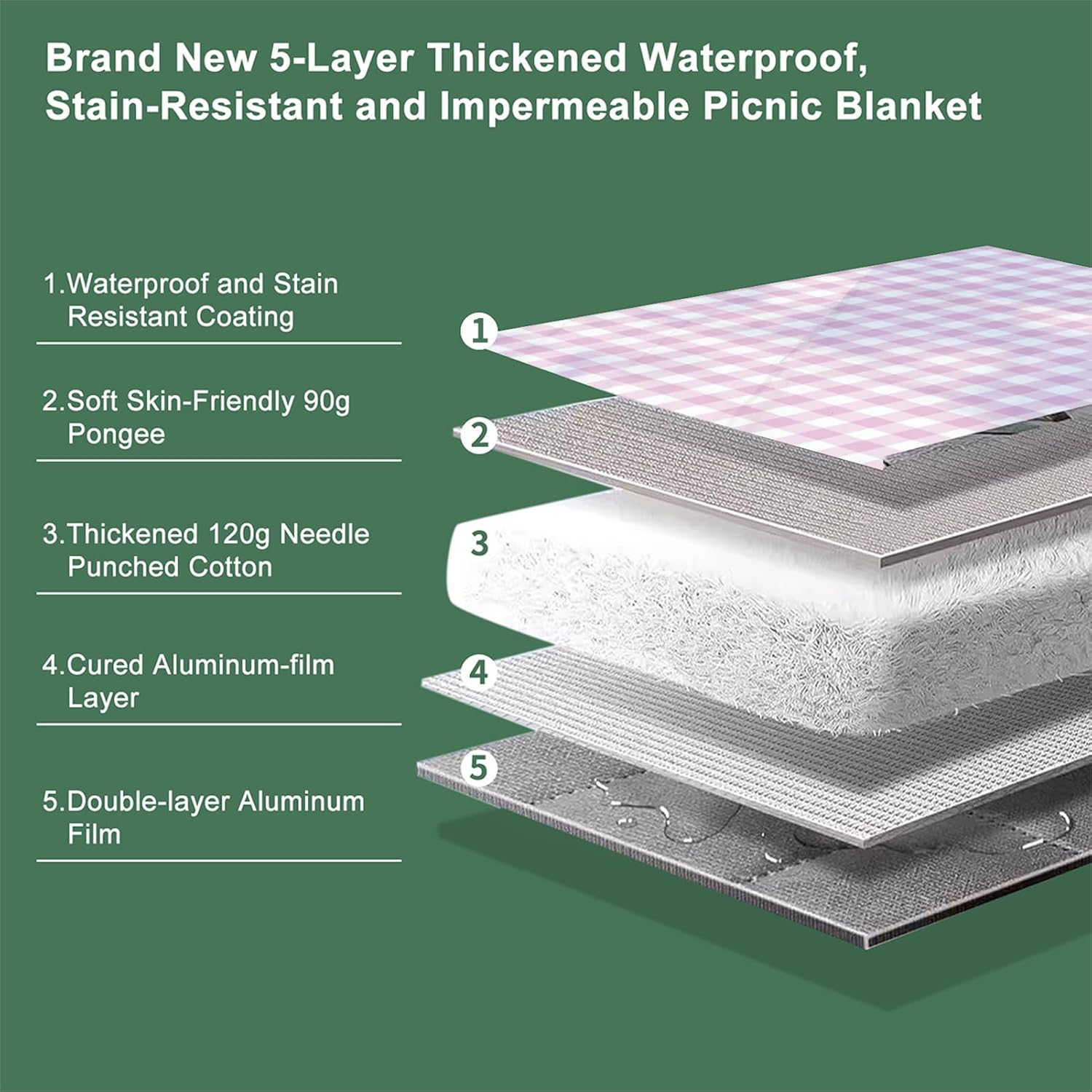 Brand New 5-Layer Thickened Waterproof, Stain-Resistant and Impermeable Picnic Blanket

1.Waterproof and Stain Resistant Coating

2.Soft Skin-Friendly 90g Pongee

3.Thickened 120g Needle Punched Cotton

4.Cured Aluminum-film Layer

5.Double-layer Aluminum Film

1

2

3

4

5