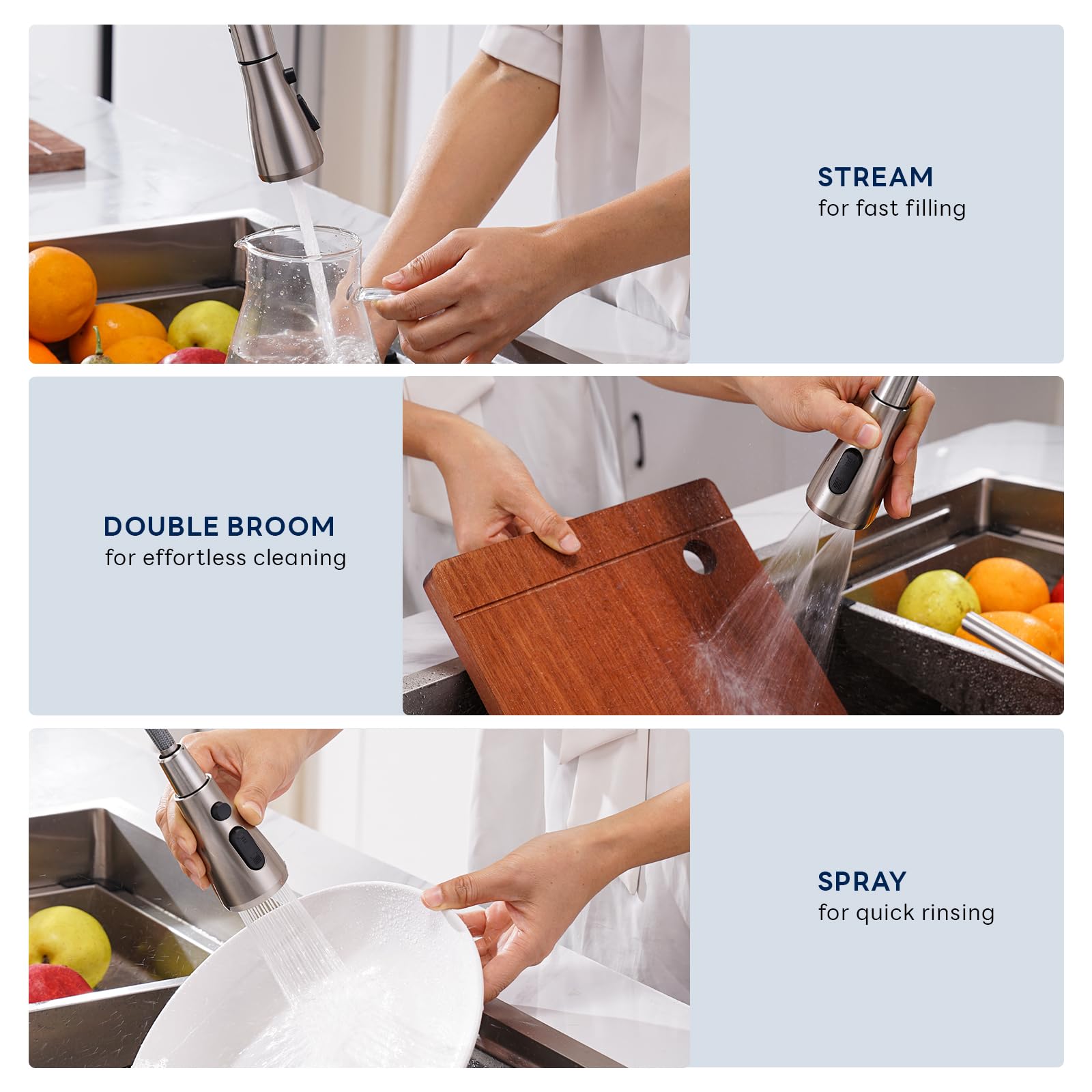 STREAM
for fast filling

DOUBLE BROOM
for effortless cleaning

SPRAY
for quick rinsing