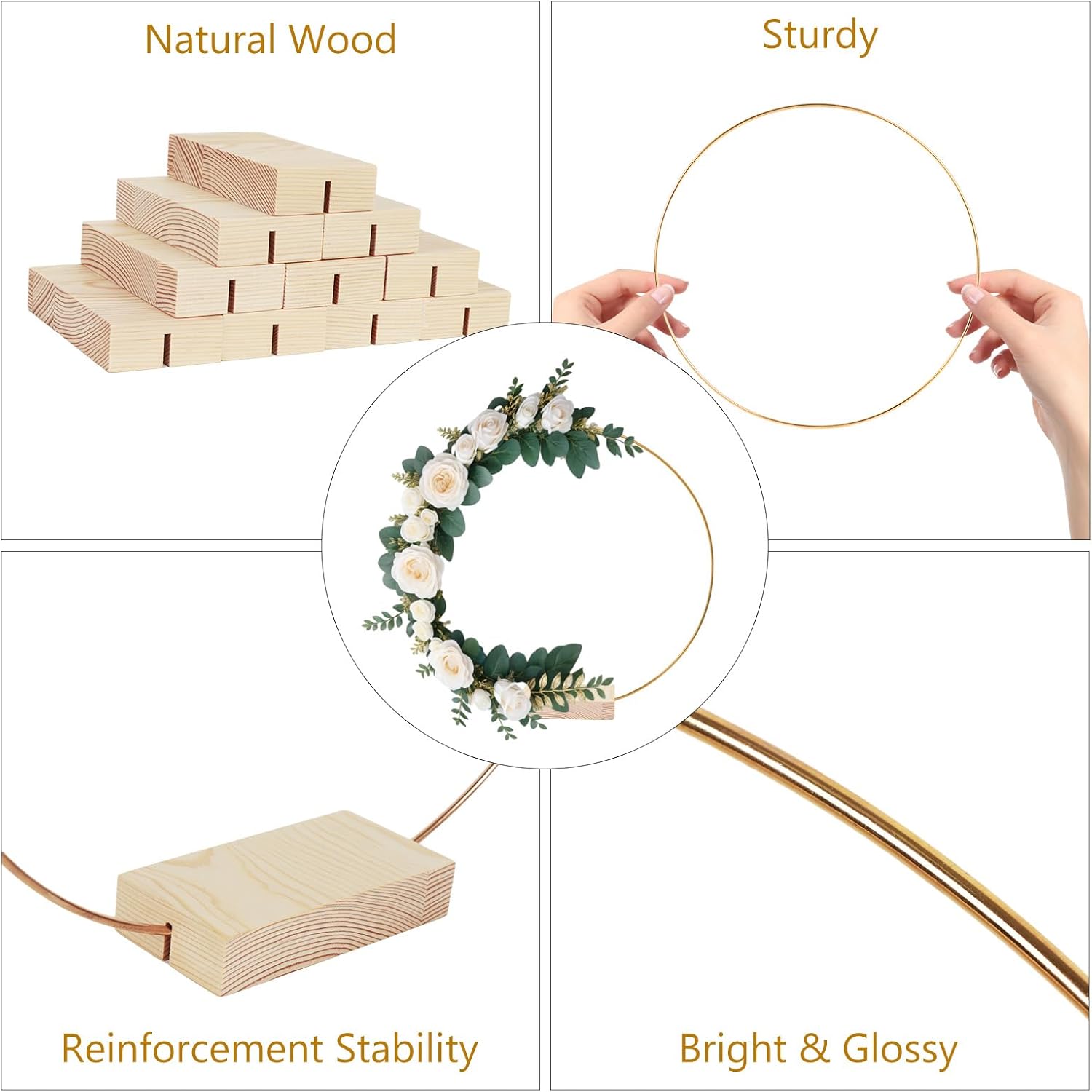 Natural Wood

Sturdy

Reinforcement Stability

Bright & Glossy