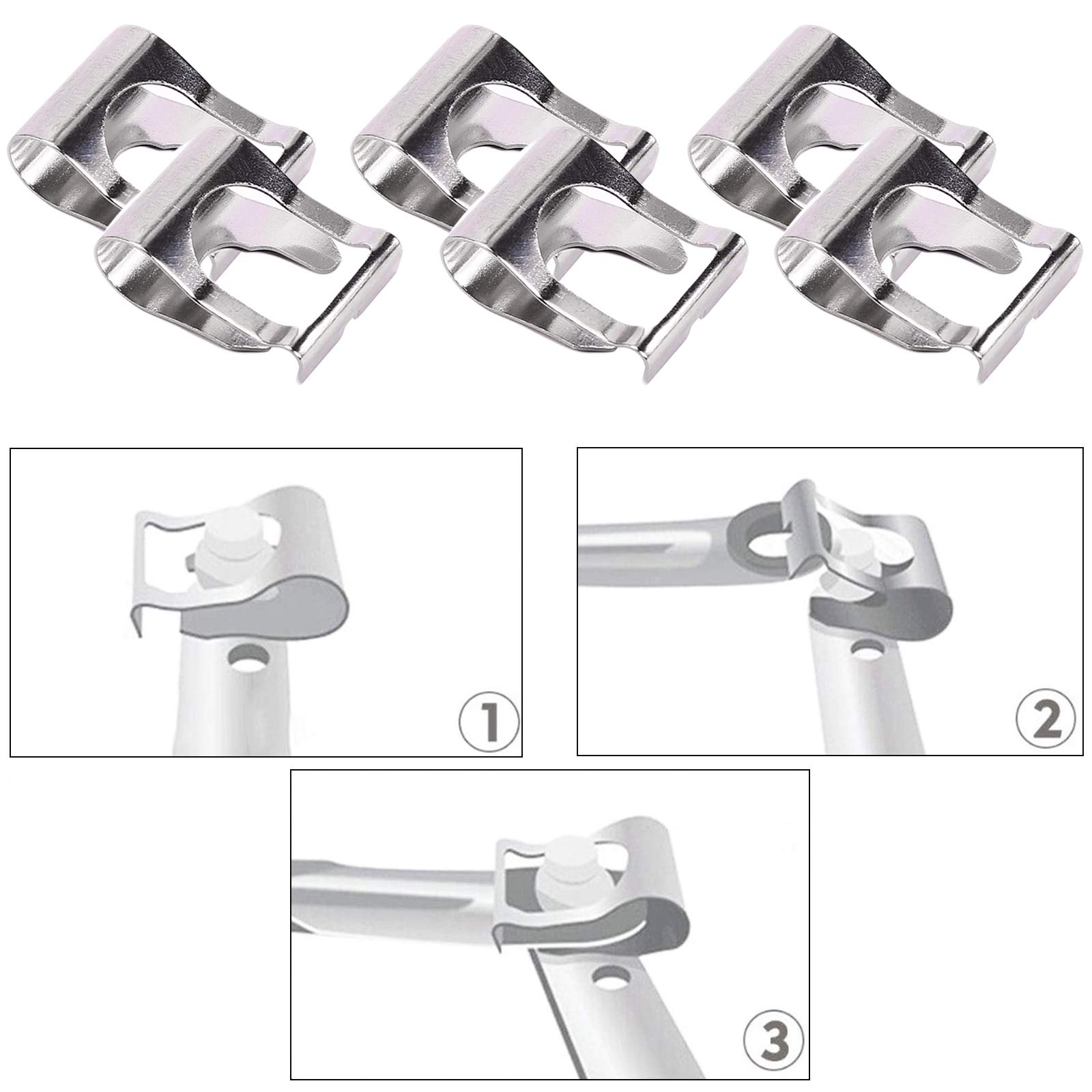 1

2

3