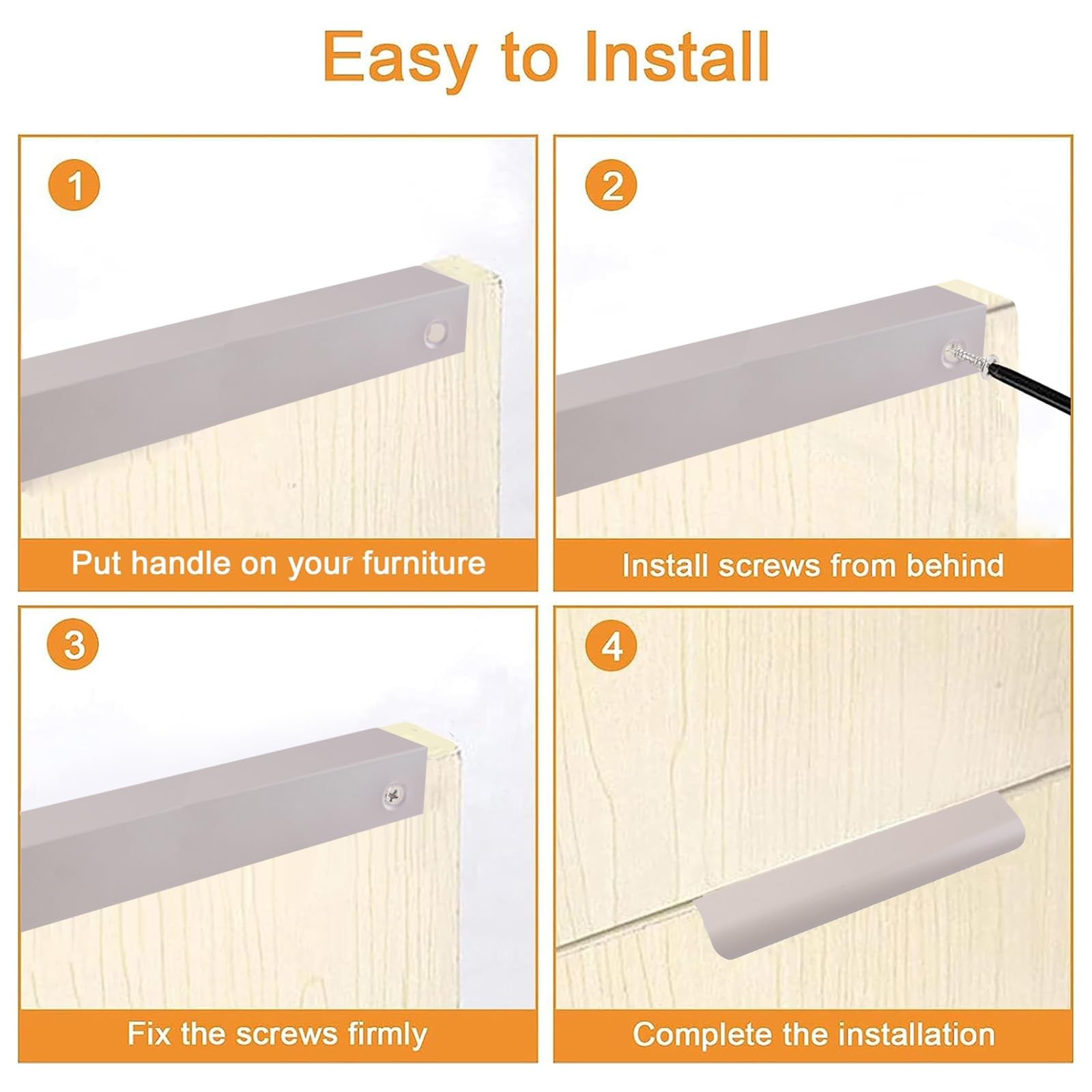 Easy to Install

1

Put handle on your furniture

2

Install screws from behind

3

Fix the screws firmly

4

Complete the installation