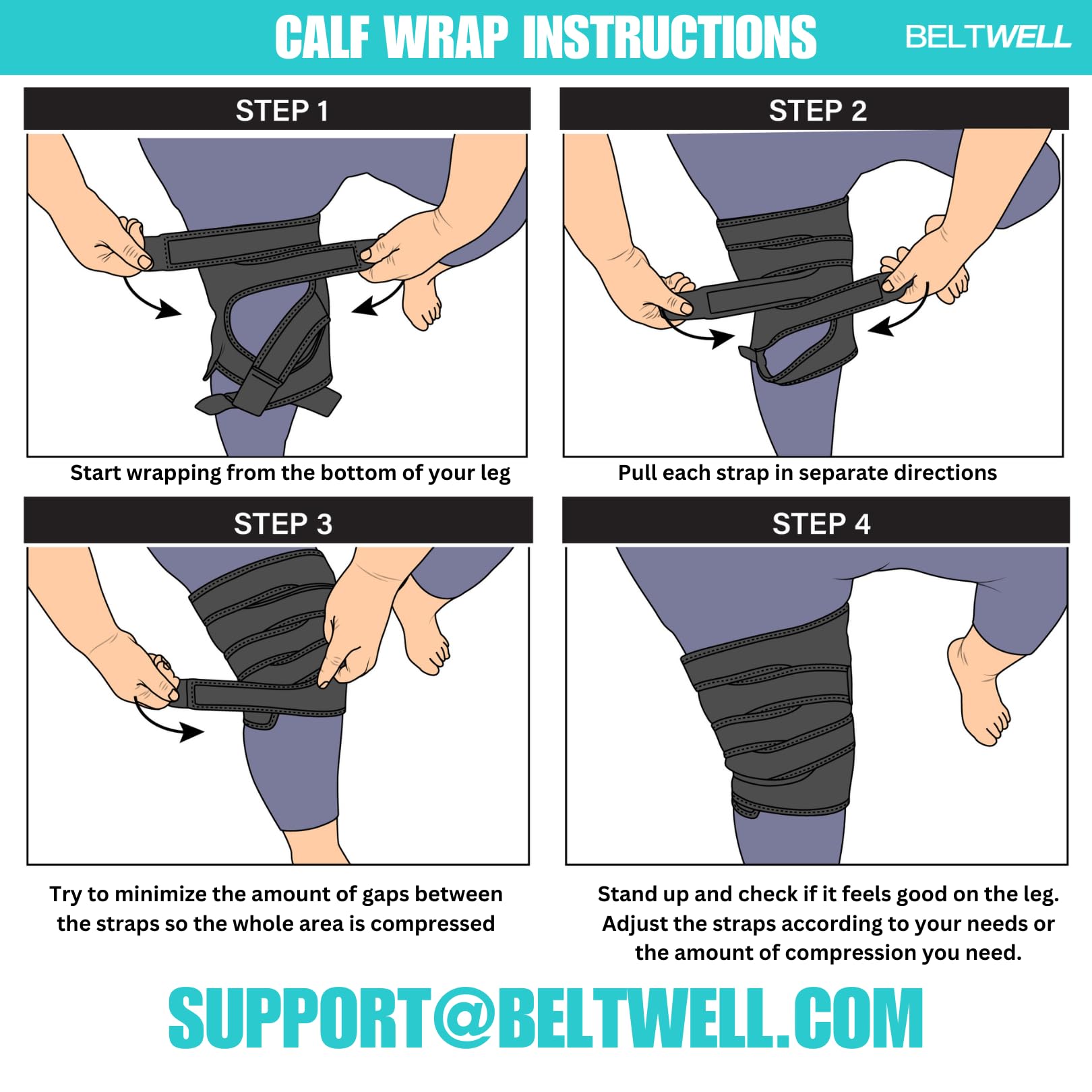 CALF WRAP INSTRUCTIONS

BELTWELL

STEP 1

Start wrapping from the bottom of your leg

STEP 2

Pull each strap in separate directions

STEP 3

Try to minimize the amount of gaps between the straps so the whole area is compressed

STEP 4

Stand up and check if it feels good on the leg. Adjust the straps according to your needs or the amount of compression you need.

SUPPORT@BELTWELL.COM