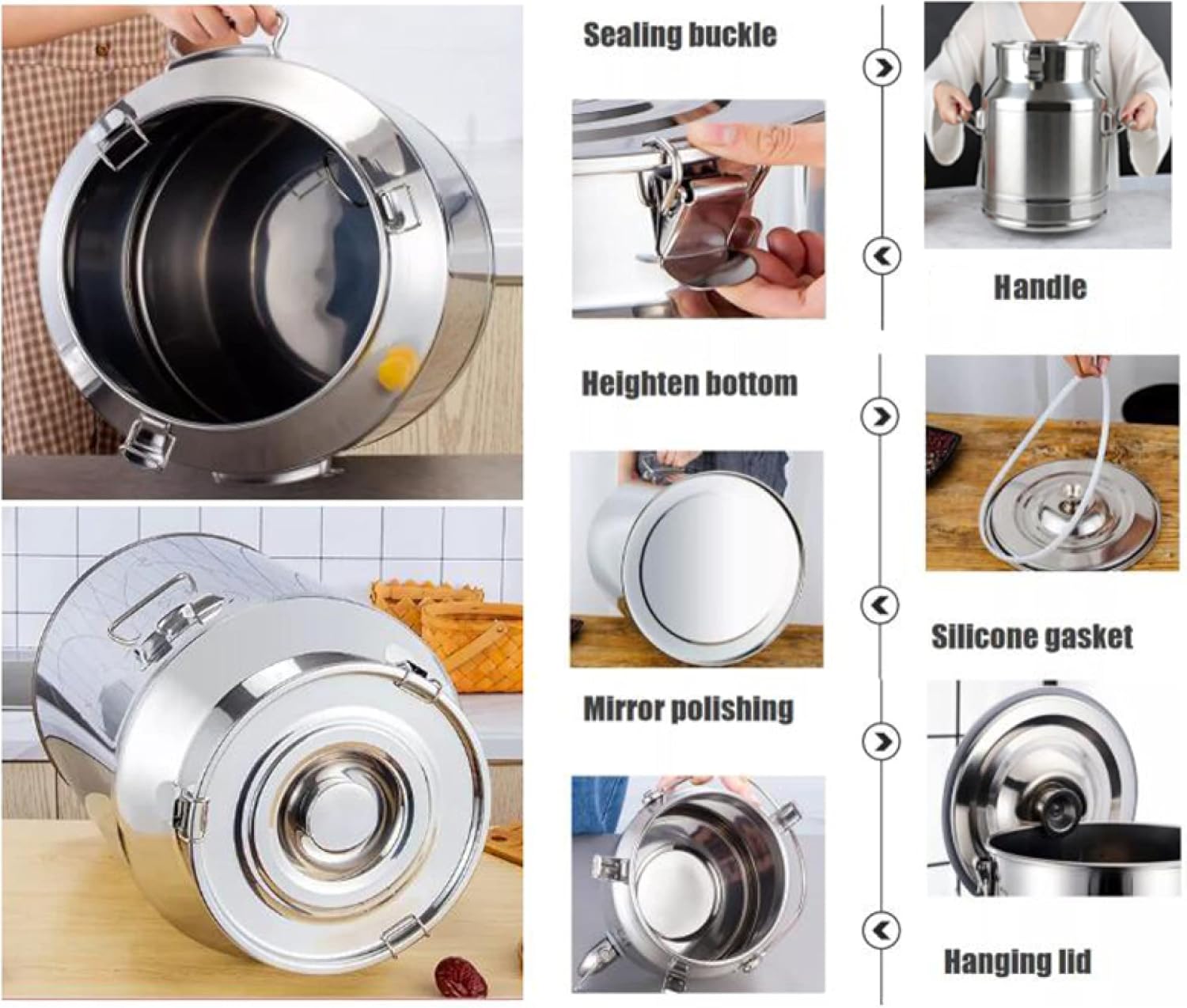 Sealing buckle

Handle

Heighten bottom

Silicone gasket

Mirror polishing

Hanging lid