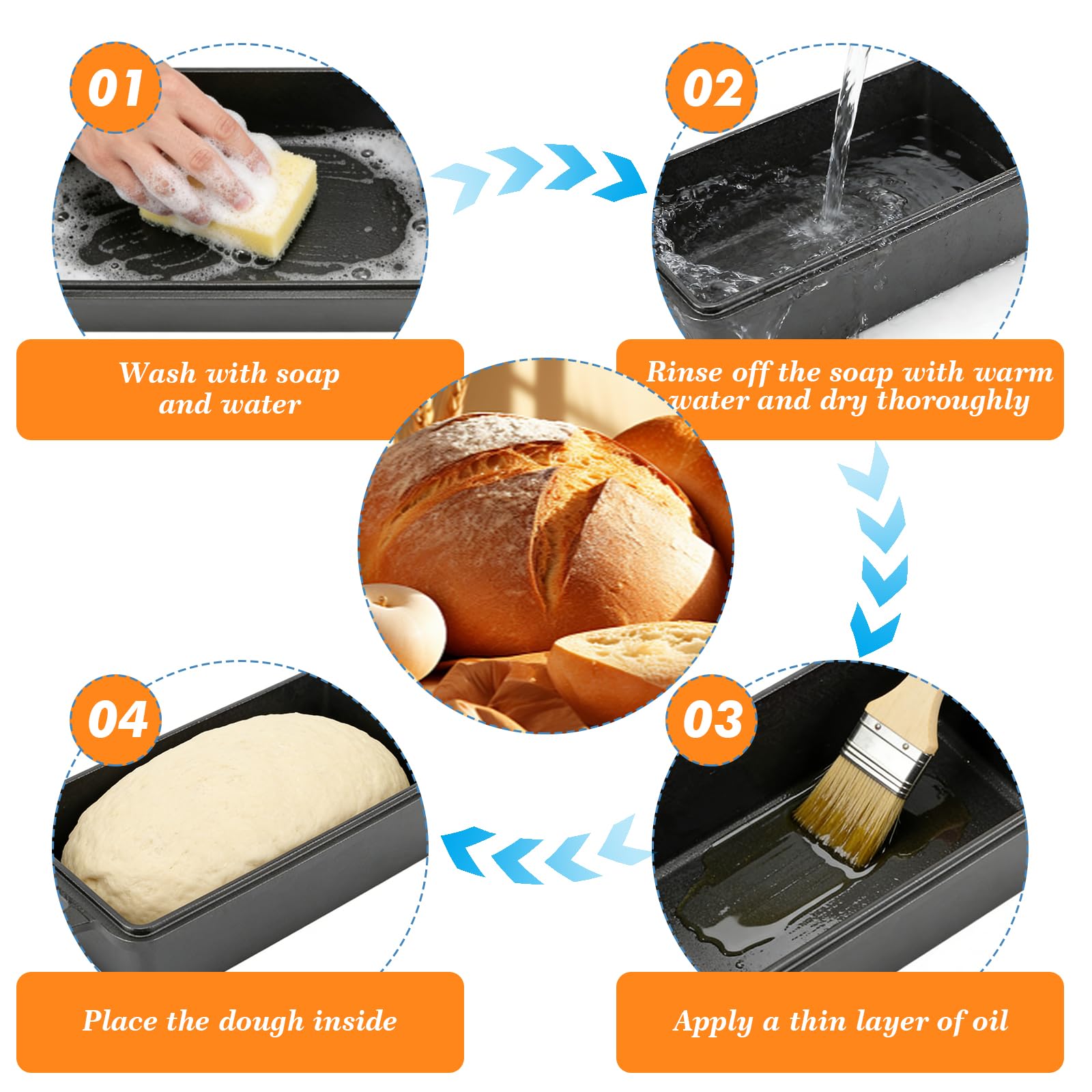 01

Wash with soap and water

02

Rinse off the soap with warm water and dry thoroughly

03

Apply a thin layer of oil

04

Place the dough inside