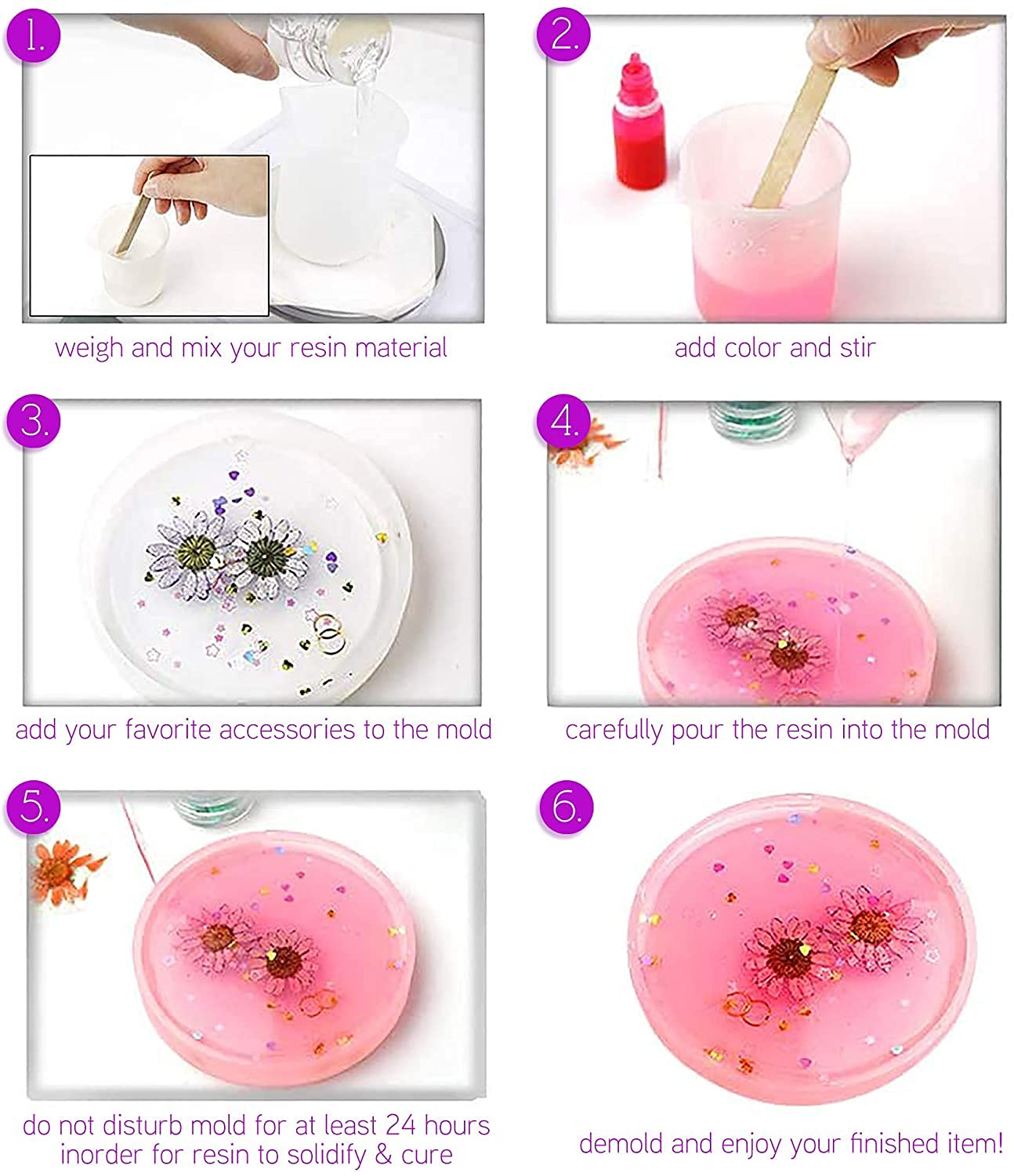 1.

weigh and mix your resin material

2.

add color and stir

3.

add your favorite accessories to the mold

4.

carefully pour the resin into the mold

5.

do not disturb mold for at least 24 hours inorder for resin to solidify & cure

6.

demold and enjoy your finished item!