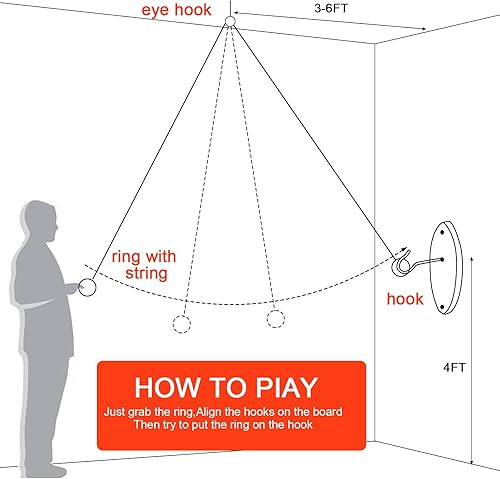 eye hook

3-6FT

ring with string

hook

4FT

HOW TO PIAY

Just grab the ring,Align the hooks on the board
Then try to put the ring on the hook