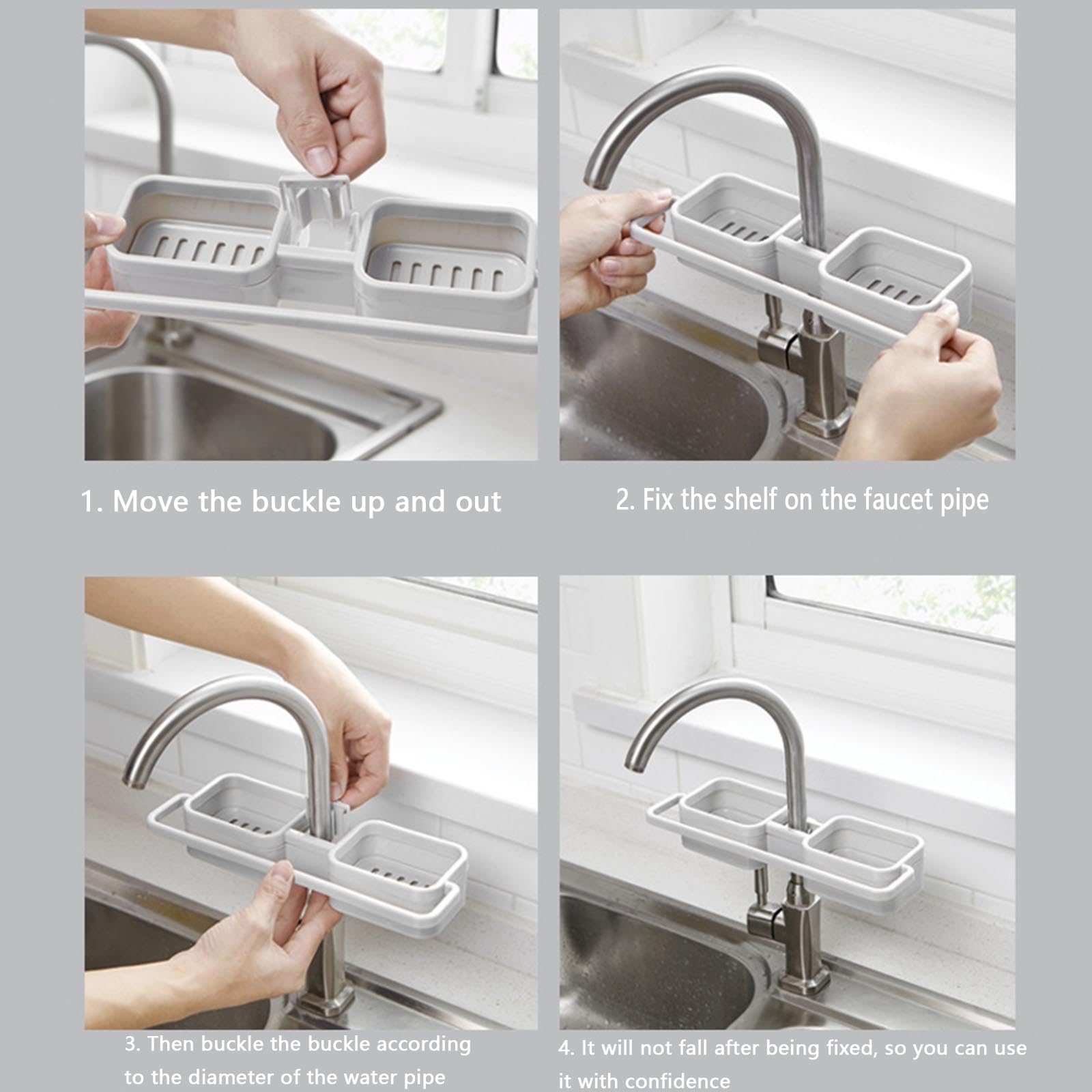 1. Move the buckle up and out

2. Fix the shelf on the faucet pipe

3. Then buckle the buckle according to the diameter of the water pipe

4. It will not fall after being fixed, so you can use it with confidence