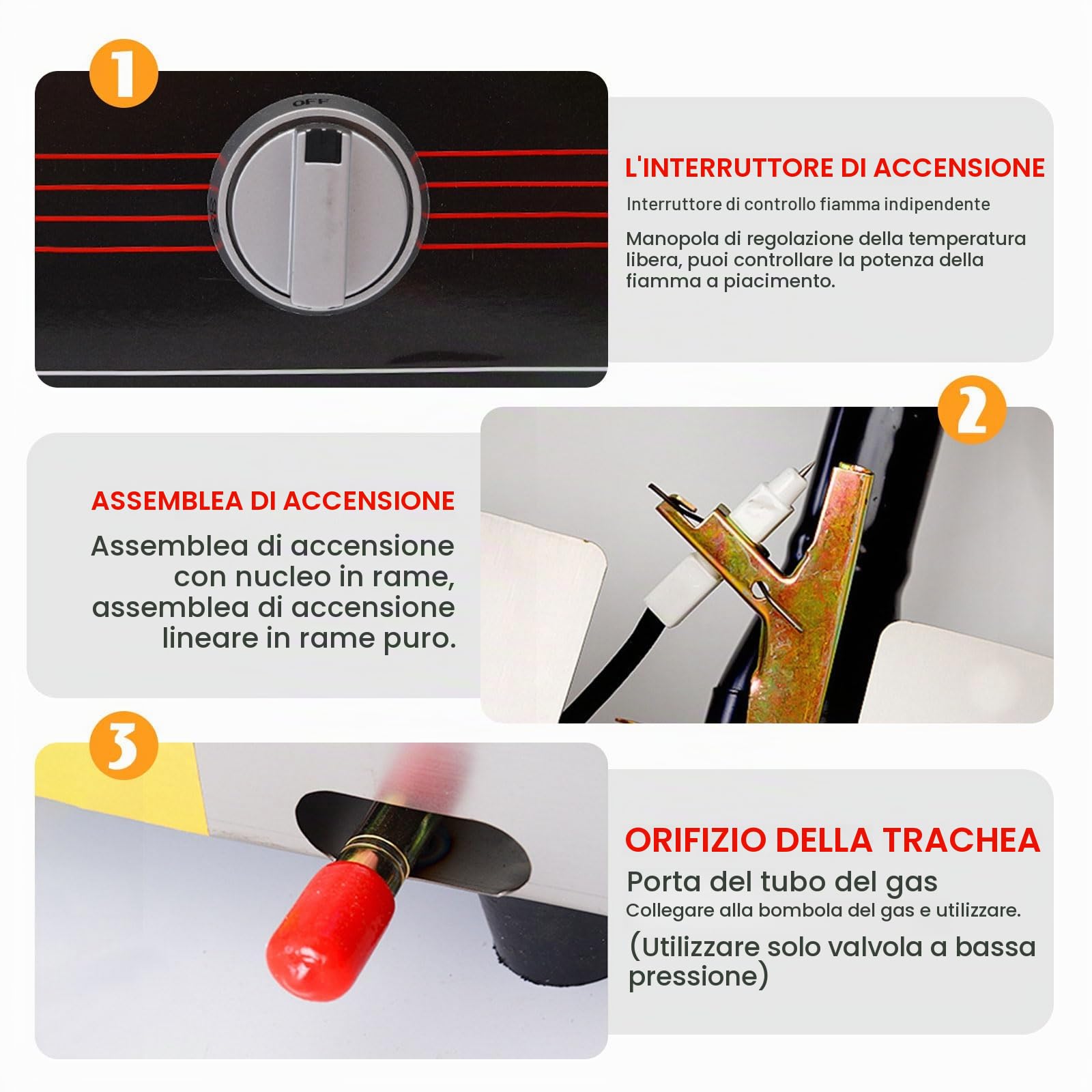 1

OFF

L'INTERRUTTORE DI ACCENSIONE

Interruttore di controllo fiamma indipendente

Manopola di regolazione della temperatura libera, puoi controllare la potenza della fiamma a piacimento.

2

ASSEMBLEA DI ACCENSIONE

Assemblea di accensione con nucleo in rame, assemblea di accensione lineare in rame puro.

3

ORIFIZIO DELLA TRACHEA

Porta del tubo del gas

Collegare alla bombola del gas e utilizzare.

(Utilizzare solo valvola a bassa pressione)