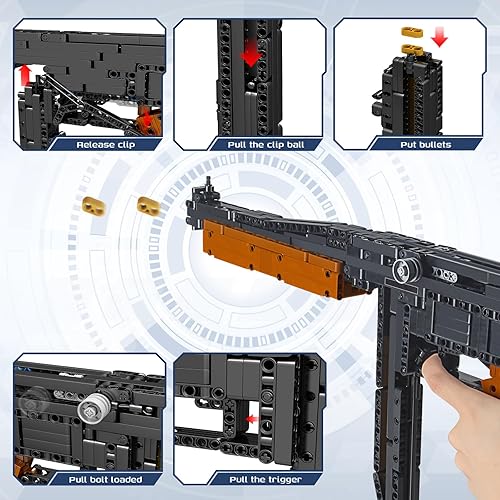 Release clip

Pull the clip ball

Put bullets

Pull bolt loaded

Pull the trigger