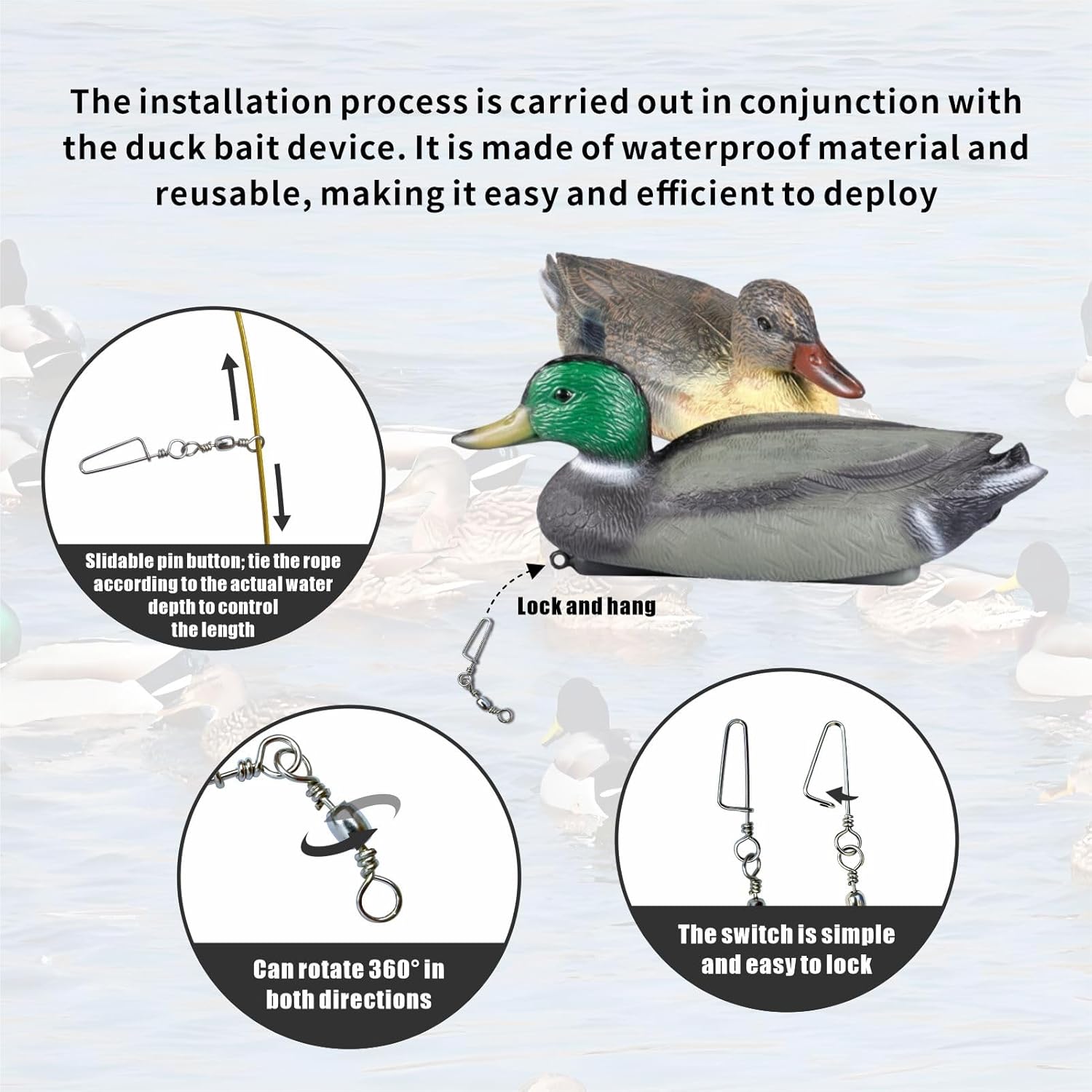 The installation process is carried out in conjunction with the duck bait device. It is made of waterproof material and reusable, making it easy and efficient to deploy

Slidable pin button; tie the rope according to the actual water depth to control the length

Lock and hang

Can rotate 360° in both directions

The switch is simple and easy to lock