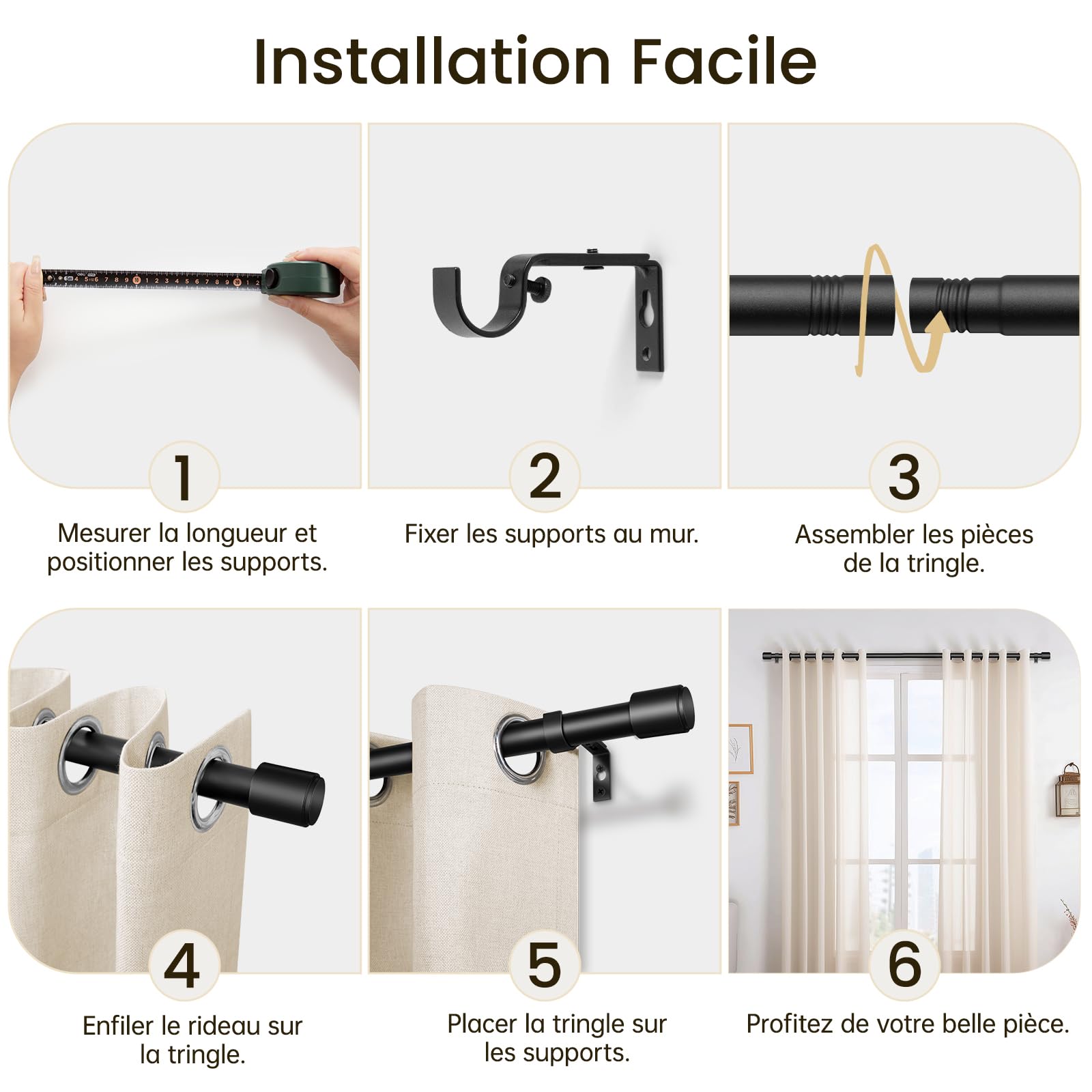 Installation Facile

1
Mesurer la longueur et positionner les supports.

2
Fixer les supports au mur.

3
Assembler les pièces de la tringle.

4
Enfiler le rideau sur la tringle.

5
Placer la tringle sur les supports.

6
Profitez de votre belle pièce.