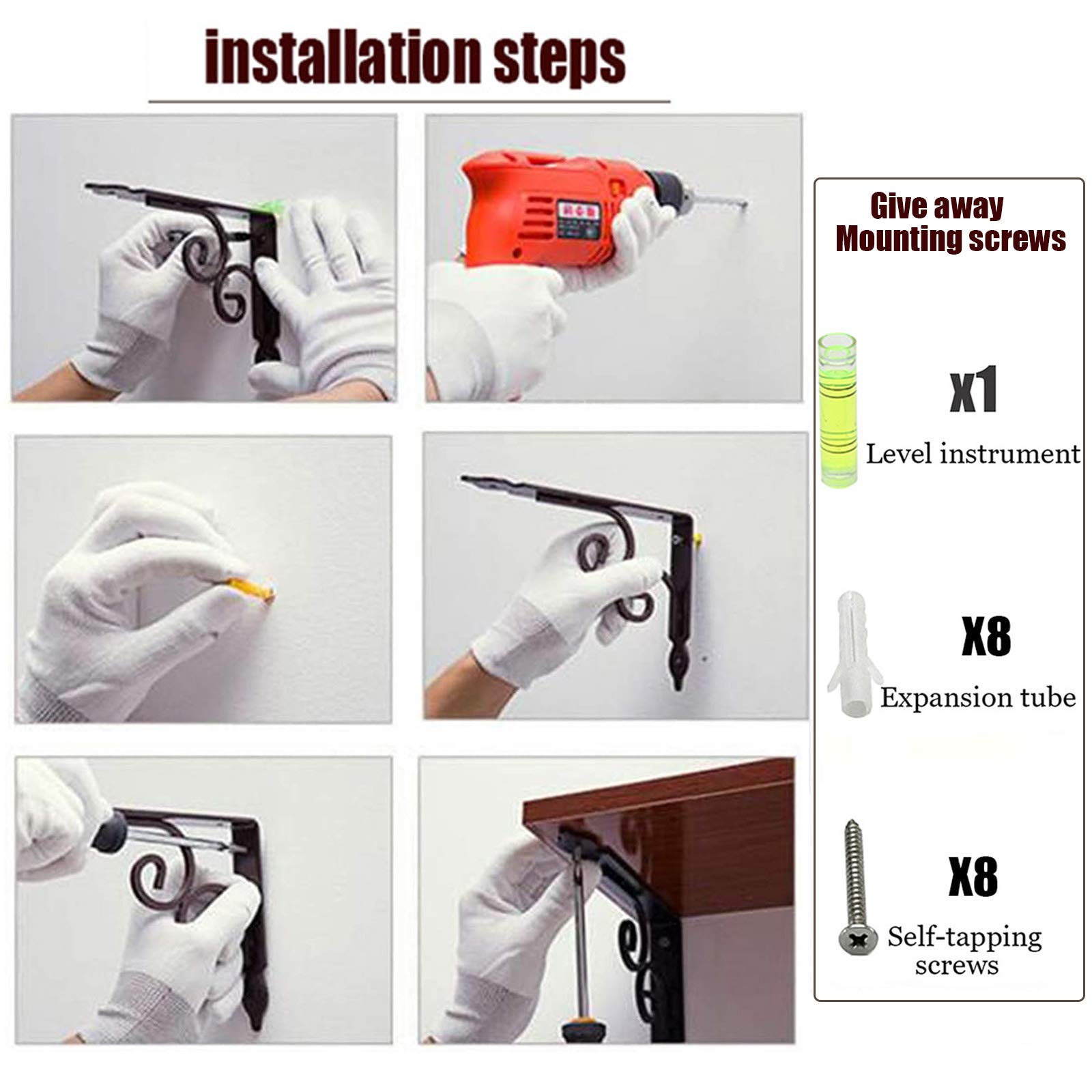 installation steps

Give away
Mounting screws

x1
Level instrument

X8
Expansion tube

X8
Self-tapping screws