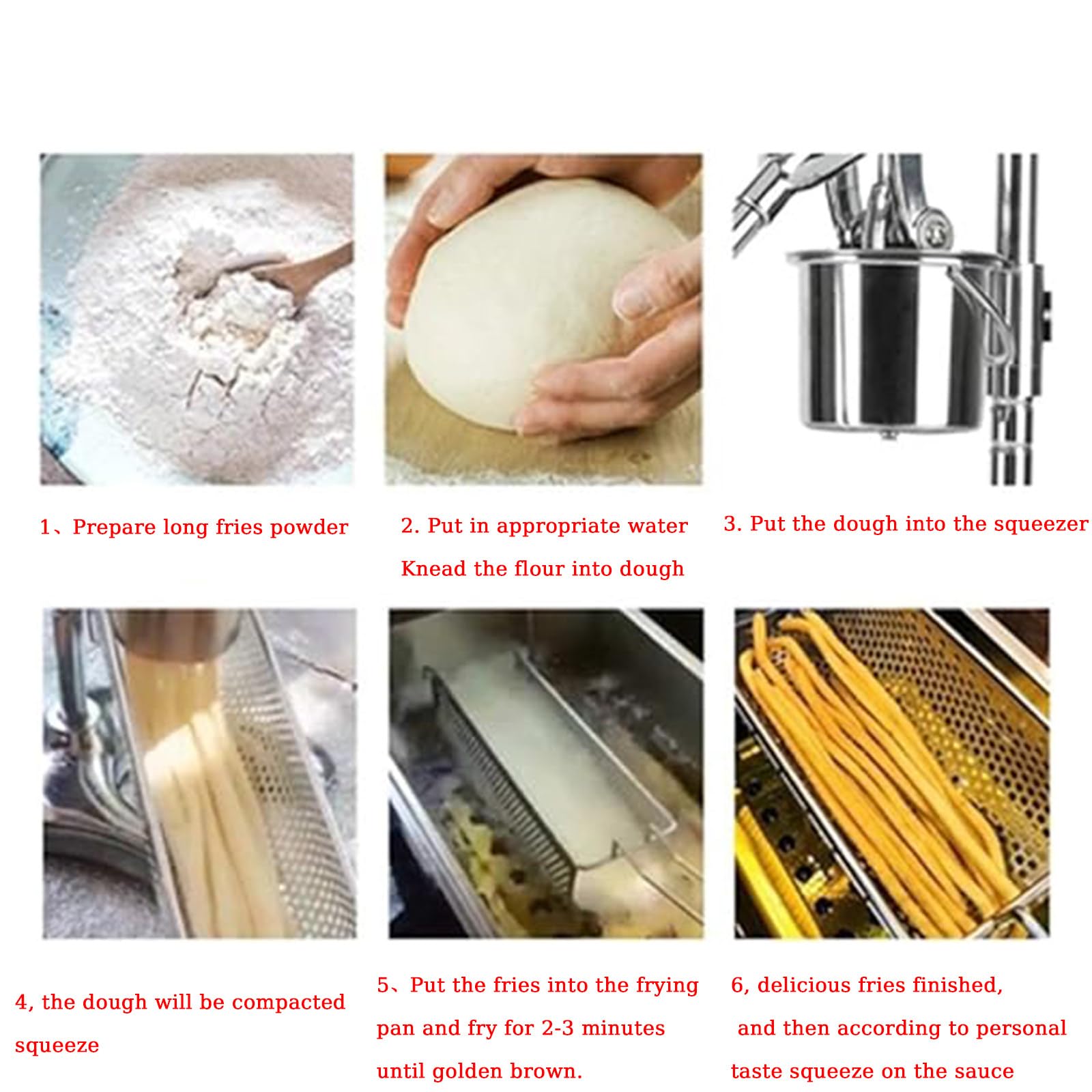 1、Prepare long fries powder

2. Put in appropriate water
Knead the flour into dough

3. Put the dough into the squeezer

4, the dough will be compacted squeeze

5、Put the fries into the frying pan and fry for 2-3 minutes until golden brown.

6, delicious fries finished, and then according to personal taste squeeze on the sauce