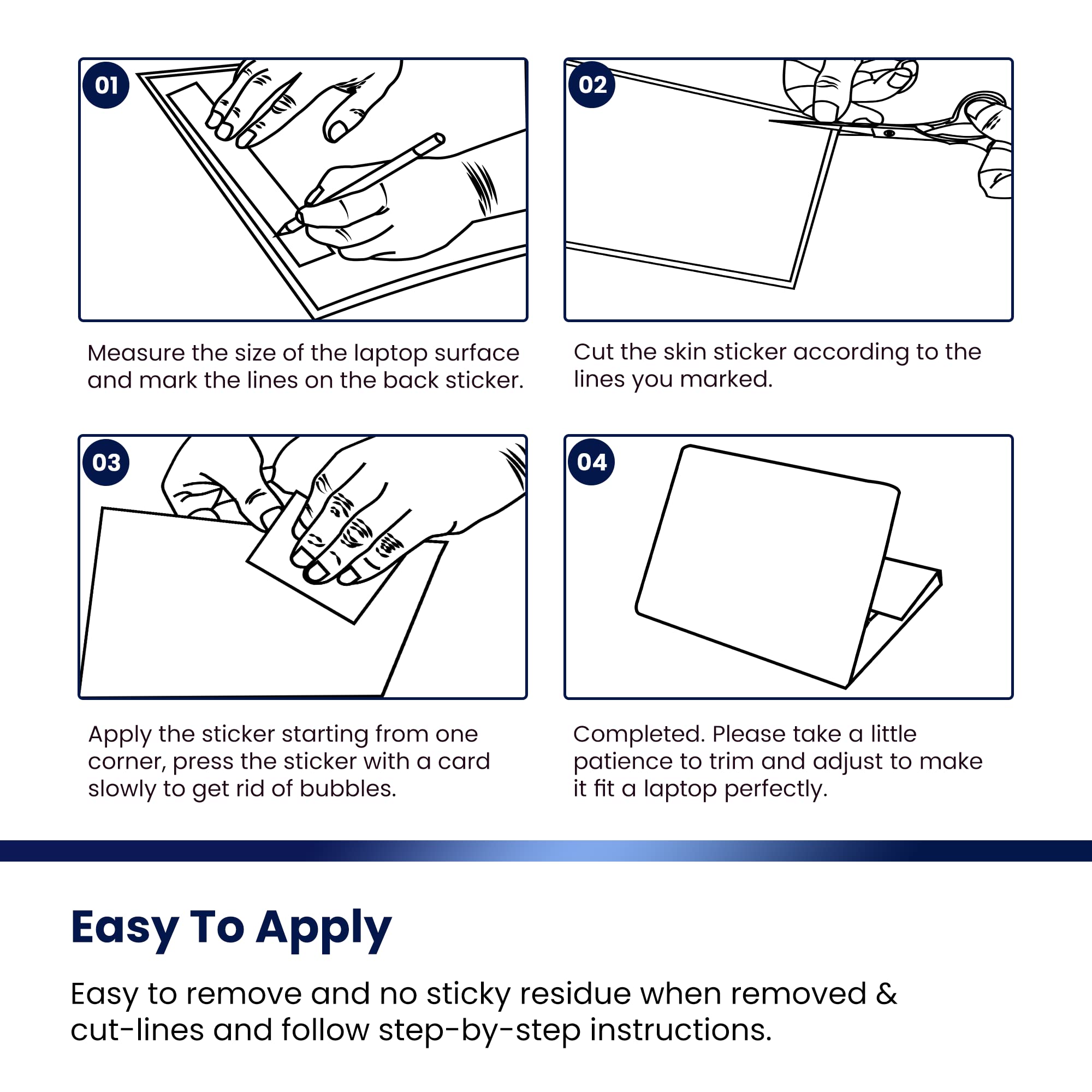 01

Measure the size of the laptop surface and mark the lines on the back sticker.

02

Cut the skin sticker according to the lines you marked.

03

Apply the sticker starting from one corner, press the sticker with a card slowly to get rid of bubbles.

04

Completed. Please take a little patience to trim and adjust to make it fit a laptop perfectly.

Easy To Apply

Easy to remove and no sticky residue when removed & cut-lines and follow step-by-step instructions.