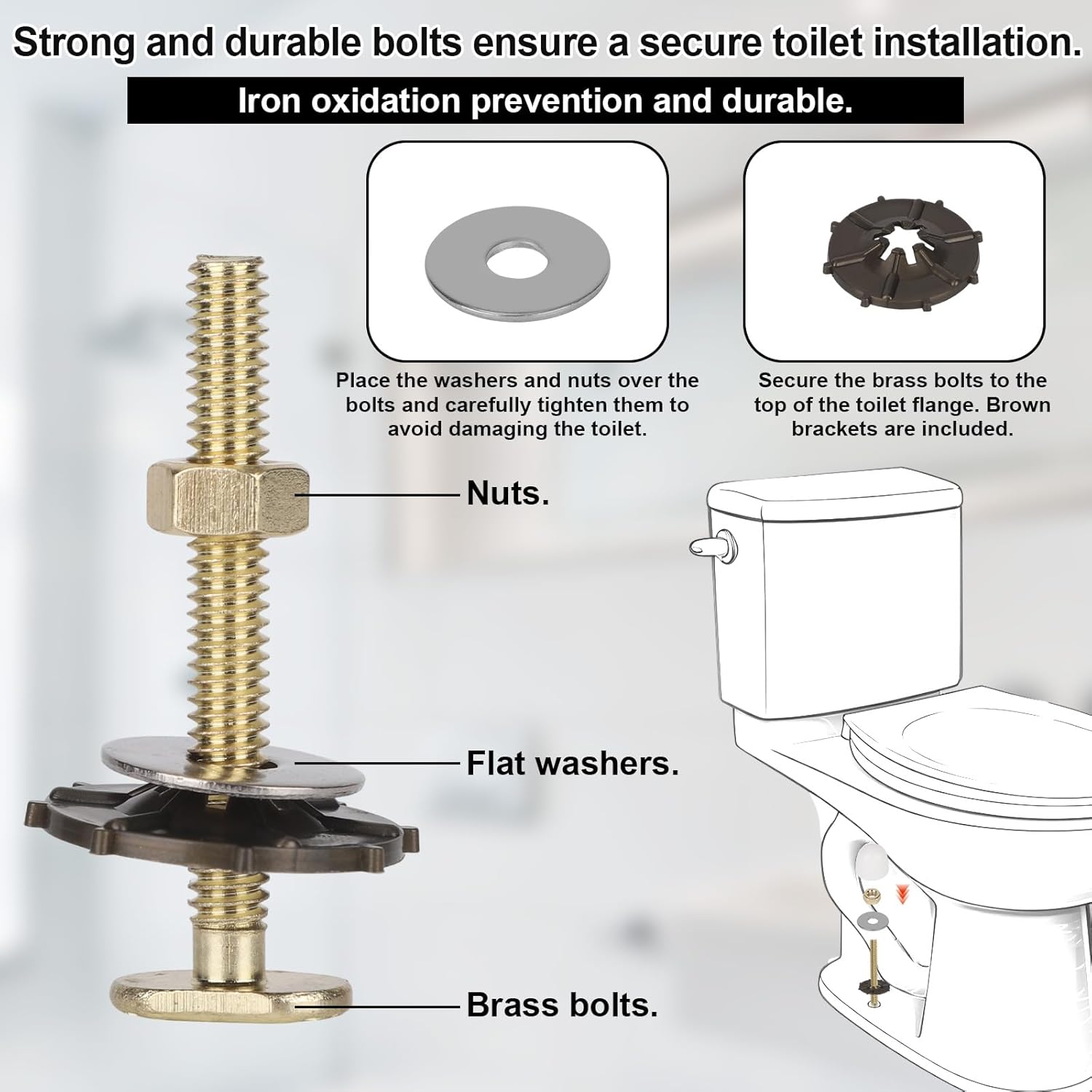 Strong and durable bolts ensure a secure toilet installation.

Iron oxidation prevention and durable.

Place the washers and nuts over the bolts and carefully tighten them to avoid damaging the toilet.

Secure the brass bolts to the top of the toilet flange. Brown brackets are included.

Nuts.

Flat washers.

Brass bolts.