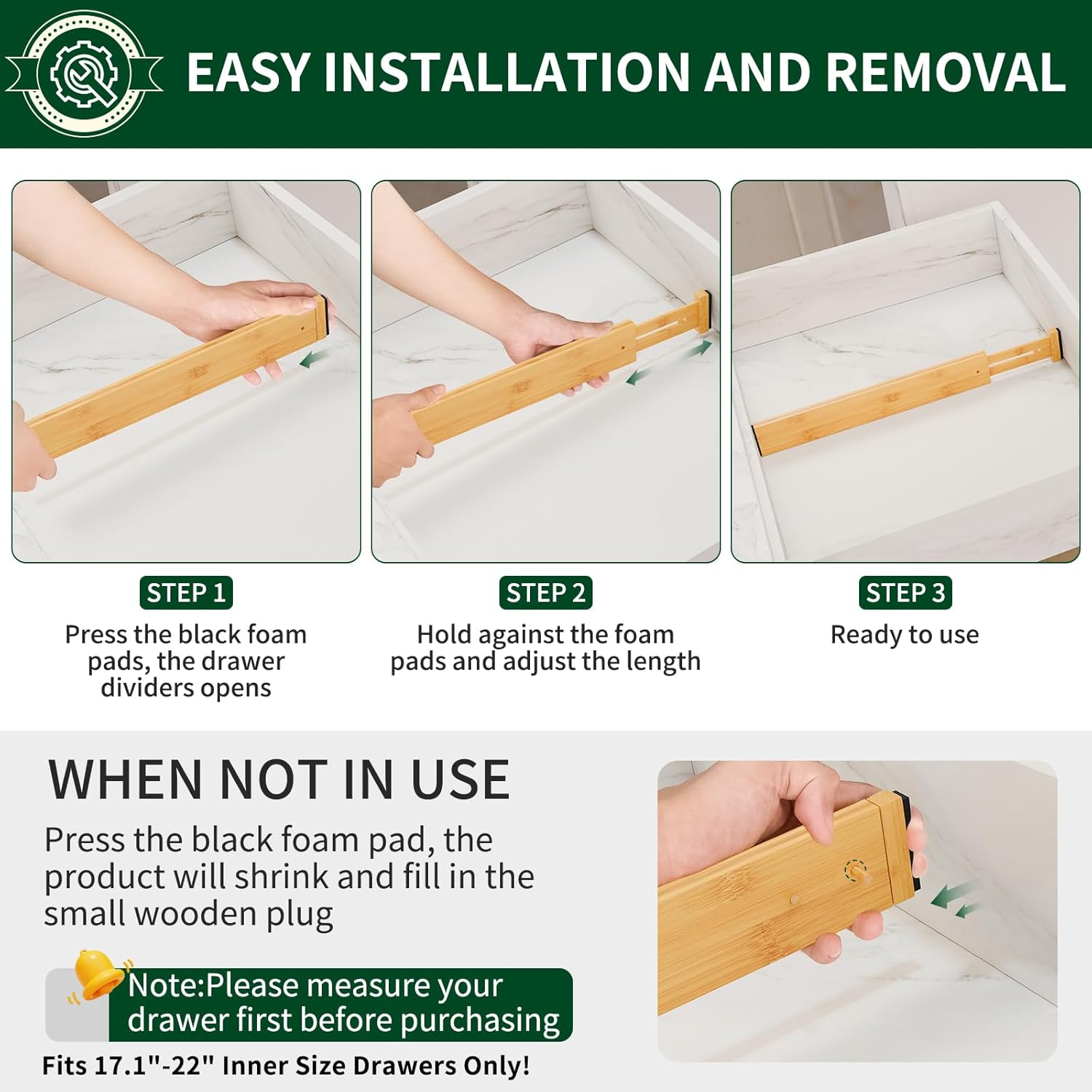 EASY INSTALLATION AND REMOVAL

STEP 1
Press the black foam pads, the drawer dividers opens

STEP 2
Hold against the foam pads and adjust the length

STEP 3
Ready to use

WHEN NOT IN USE
Press the black foam pad, the product will shrink and fill in the small wooden plug

Note:Please measure your drawer first before purchasing

Fits 17.1"-22" Inner Size Drawers Only!