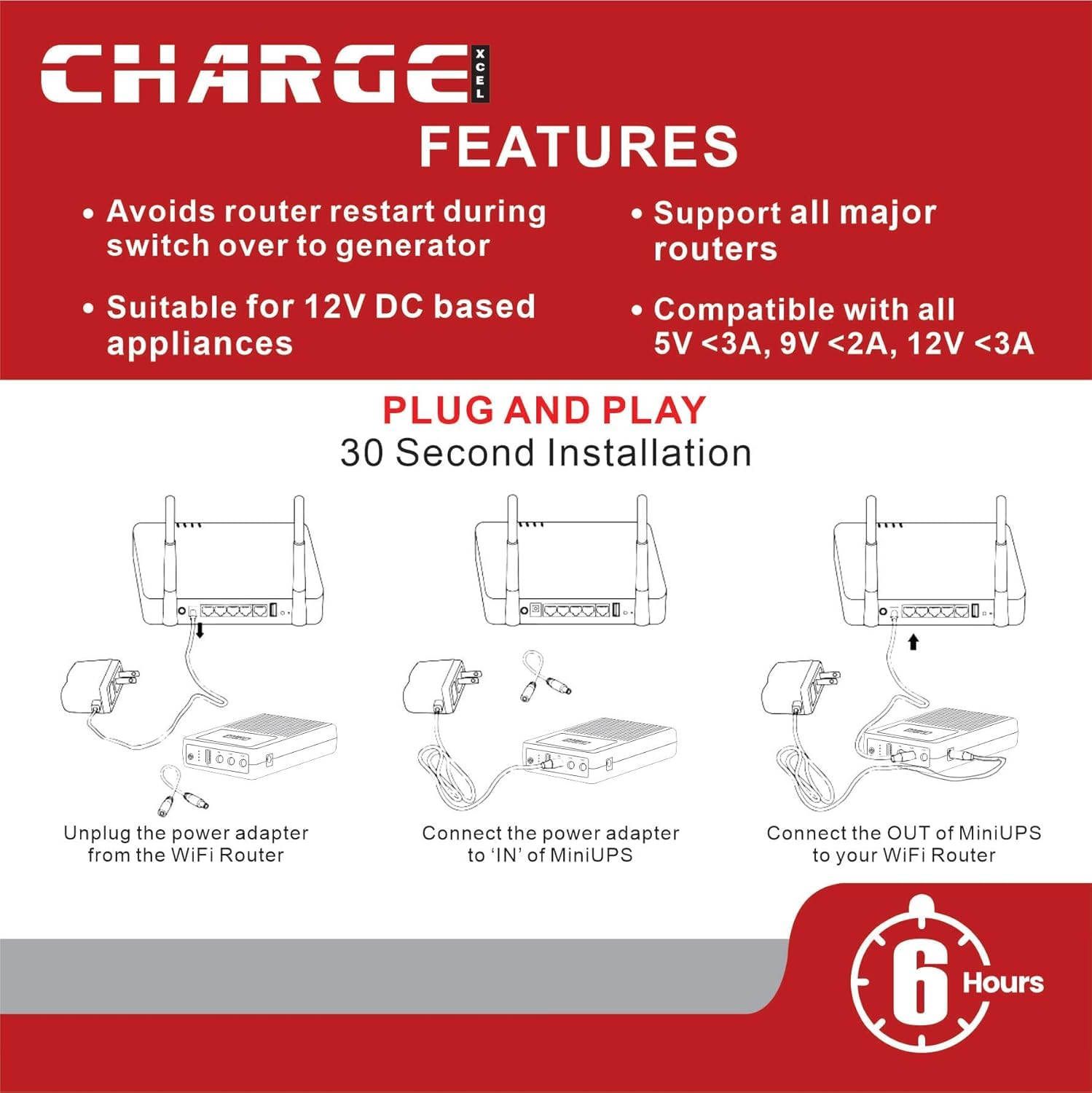 CHARGE XCEL

FEATURES

• Avoids router restart during switch over to generator

• Suitable for 12V DC based appliances

• Support all major routers

• Compatible with all 5V <3A, 9V <2A, 12V <3A

PLUG AND PLAY
30 Second Installation

Unplug the power adapter from the WiFi Router

Connect the power adapter to 'IN' of MiniUPS

Connect the OUT of MiniUPS to your WiFi Router

6 Hours