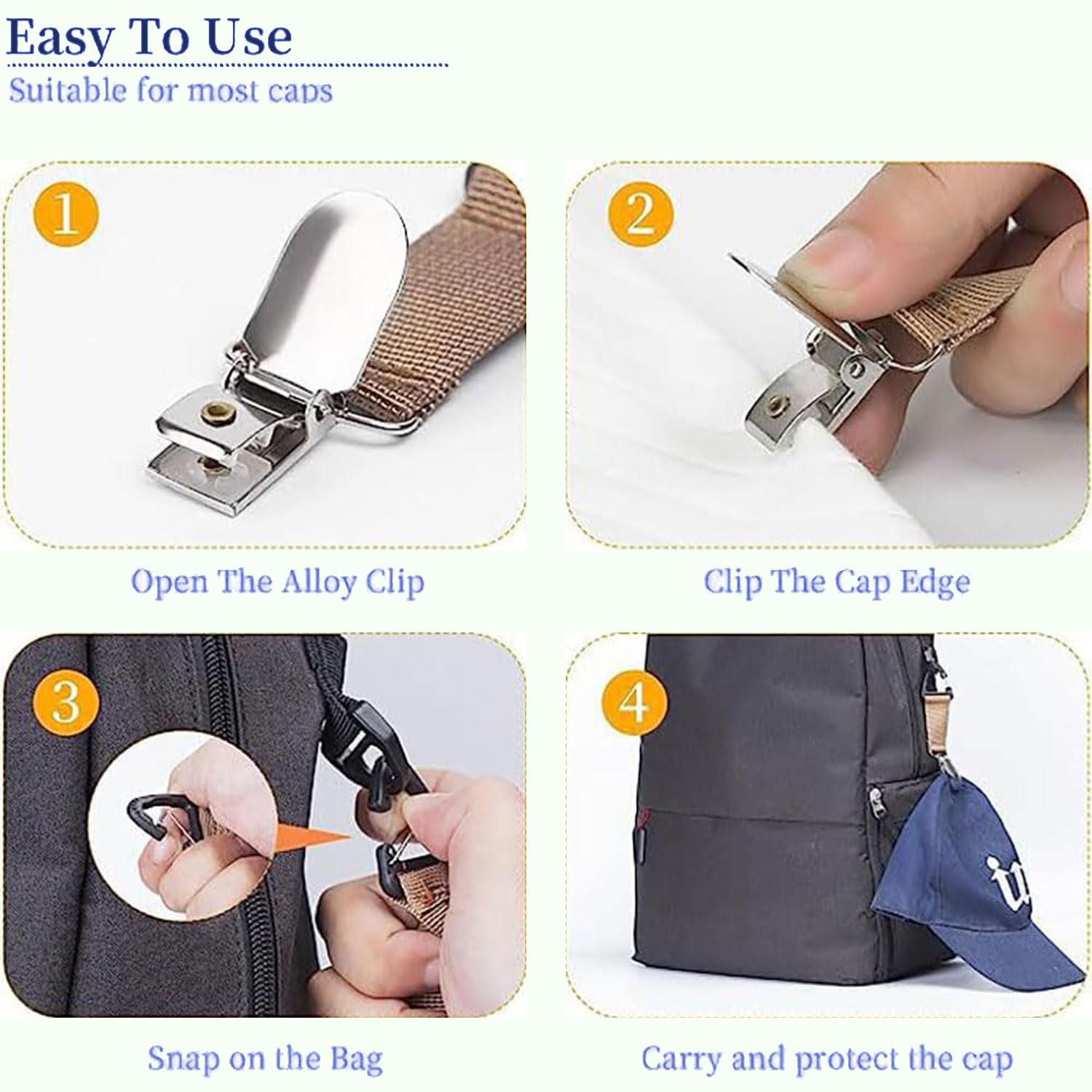 Easy To Use

Suitable for most caps

1

Open The Alloy Clip

2

Clip The Cap Edge

3

Snap on the Bag

4

Carry and protect the cap