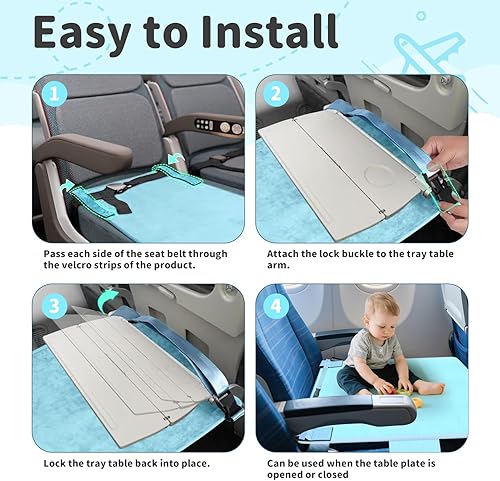 Easy to Install

1

Pass each side of the seat belt through the velcro strips of the product.

2

Attach the lock buckle to the tray table arm.

3

Lock the tray table back into place.

4

Can be used when the table plate is opened or closed