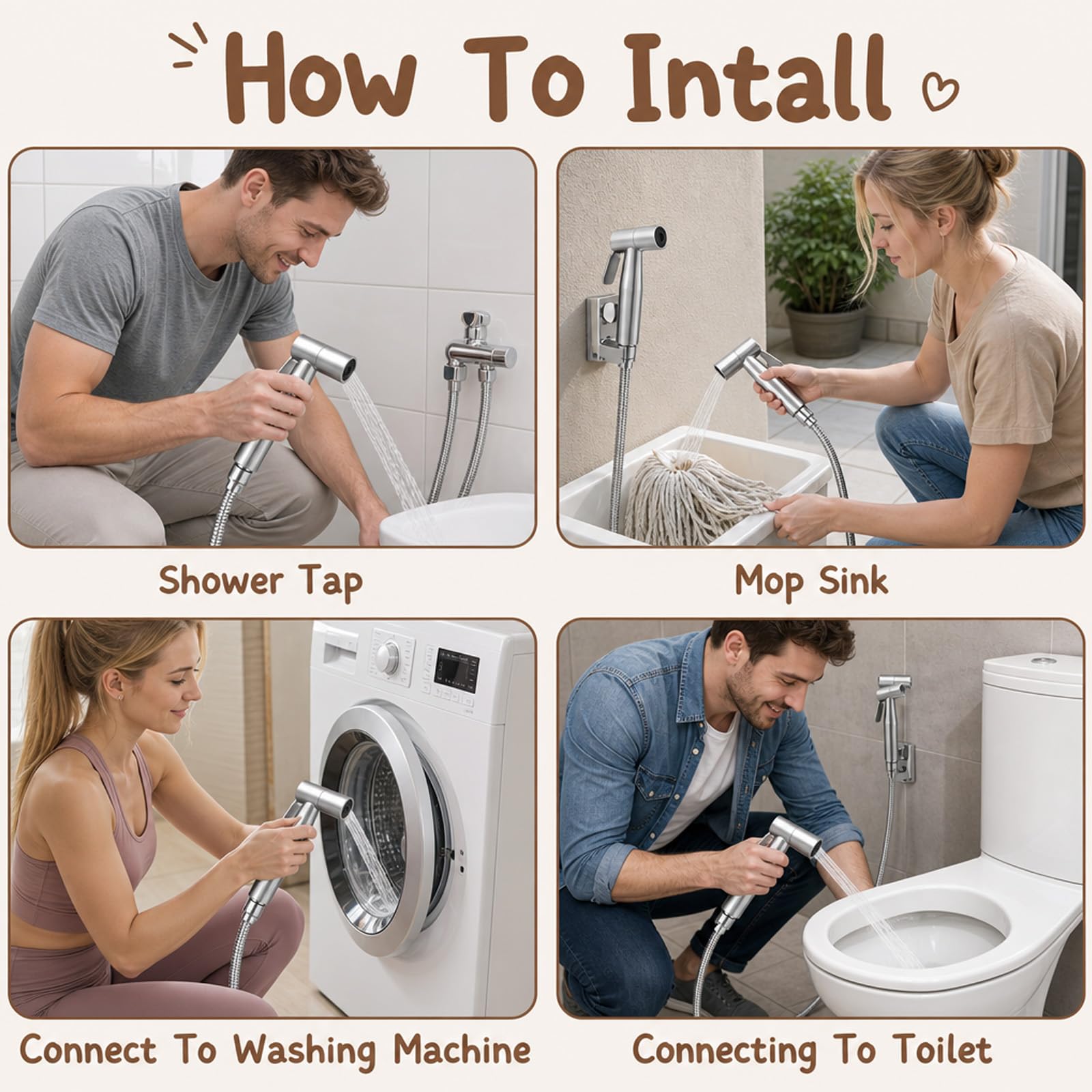 How To Intall

Shower Tap

Mop Sink

Connect To Washing Machine

Connecting To Toilet