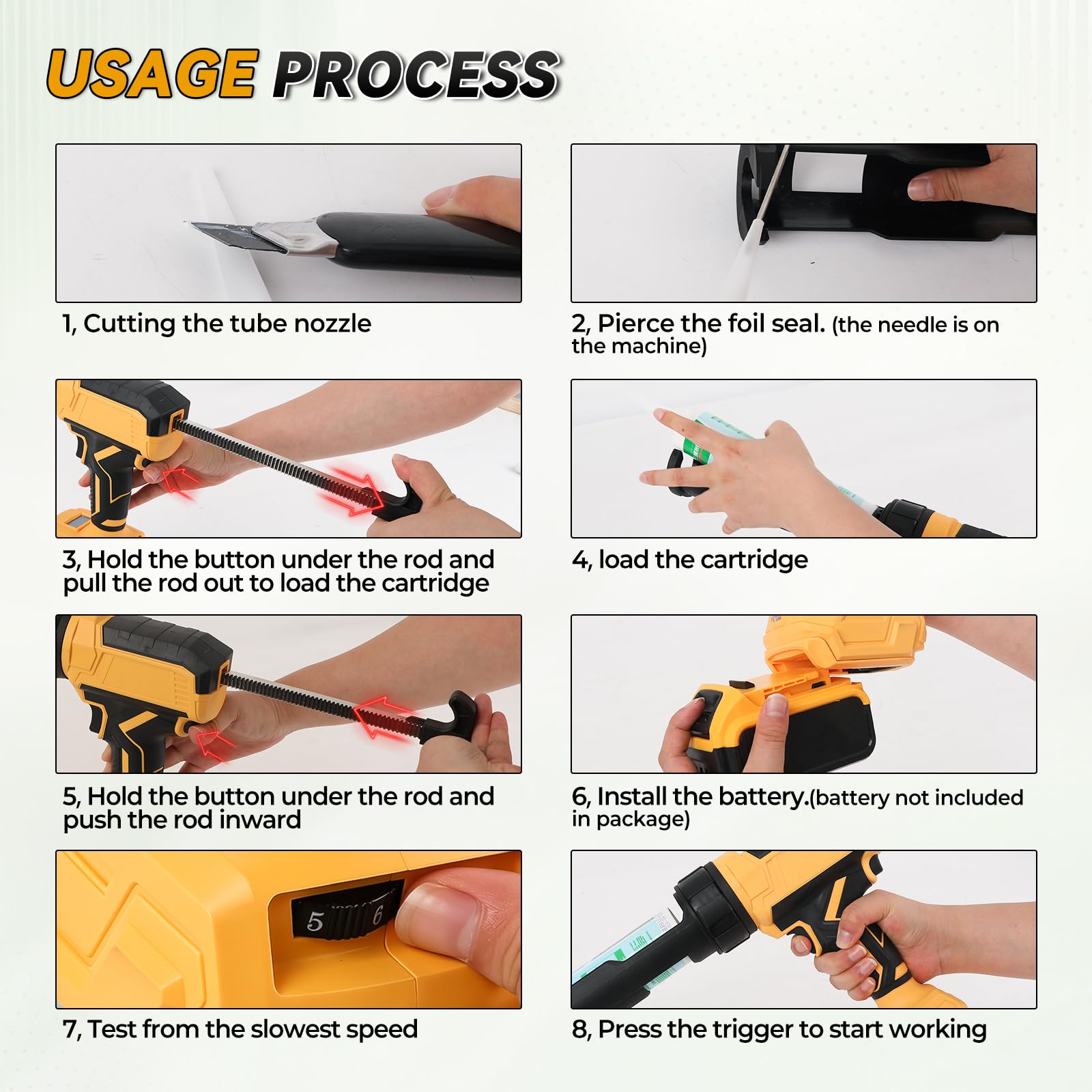 USAGE PROCESS

1, Cutting the tube nozzle

2, Pierce the foil seal. (the needle is on the machine)

3, Hold the button under the rod and pull the rod out to load the cartridge

4, load the cartridge

5, Hold the button under the rod and push the rod inward

6, Install the battery.(battery not included in package)

5 6

7, Test from the slowest speed

8, Press the trigger to start working