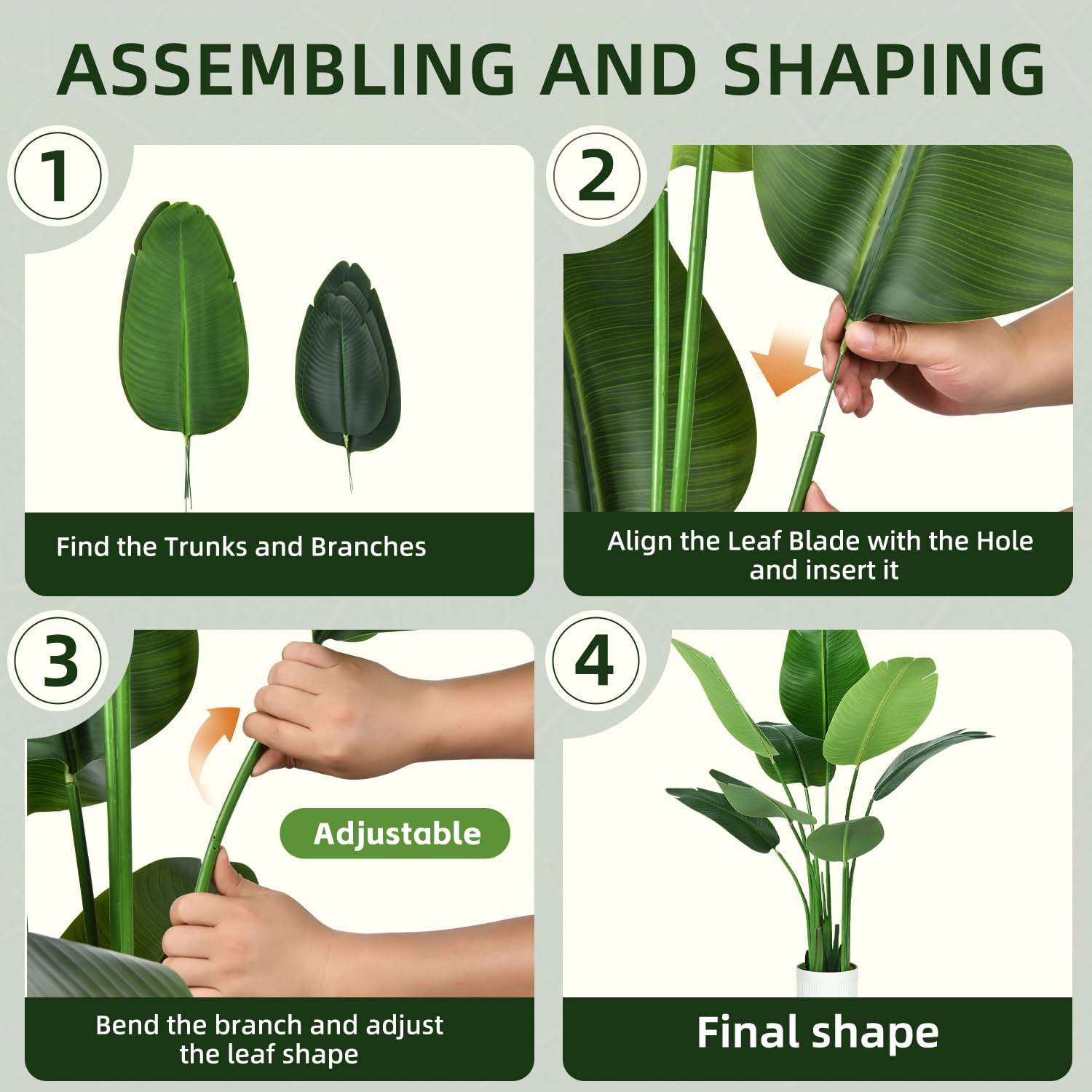 ASSEMBLING AND SHAPING

1

Find the Trunks and Branches

2

Align the Leaf Blade with the Hole and insert it

3

Adjustable

Bend the branch and adjust the leaf shape

4

Final shape