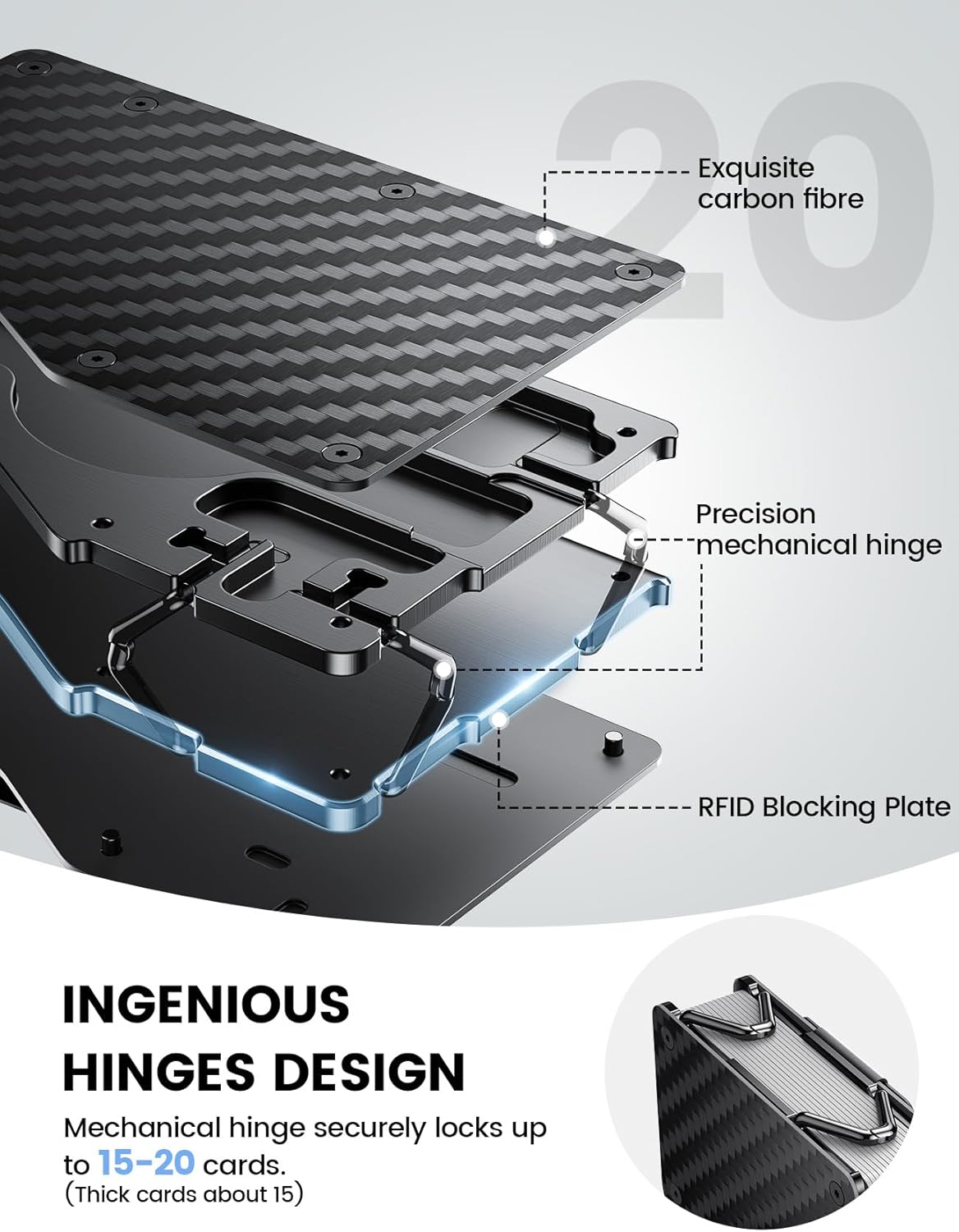 20

Exquisite carbon fibre

Precision mechanical hinge

RFID Blocking Plate

INGENIOUS HINGES DESIGN

Mechanical hinge securely locks up to 15-20 cards.
(Thick cards about 15)