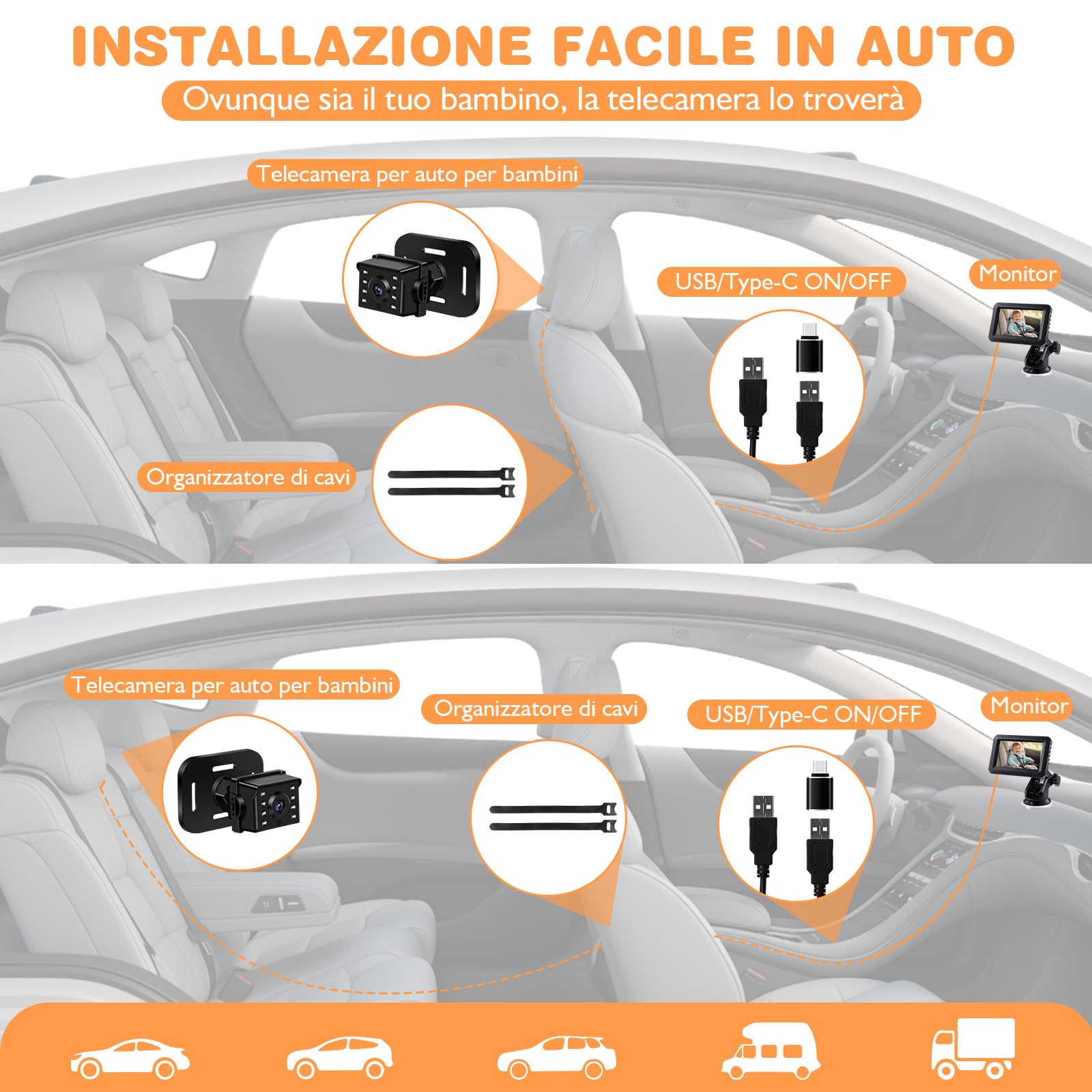 INSTALLAZIONE FACILE IN AUTO

Ovunque sia il tuo bambino, la telecamera lo troverà

Telecamera per auto per bambini

USB/Type-C ON/OFF

Monitor

Organizzatore di cavi

Telecamera per auto per bambini

Organizzatore di cavi

USB/Type-C ON/OFF

Monitor