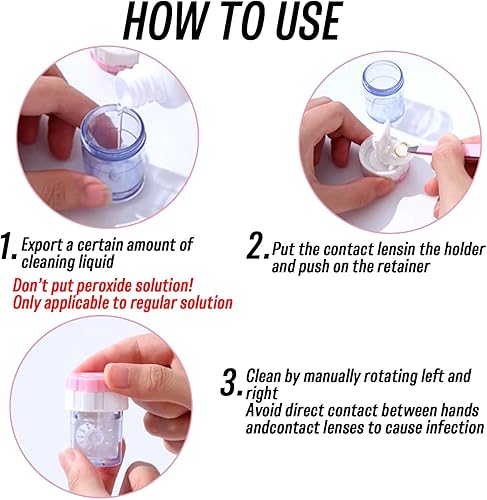 HOW TO USE

1. Export a certain amount of cleaning liquid

Don't put peroxide solution! Only applicable to regular solution

2. Put the contact lensin the holder and push on the retainer

3. Clean by manually rotating left and right
Avoid direct contact between hands andcontact lenses to cause infection