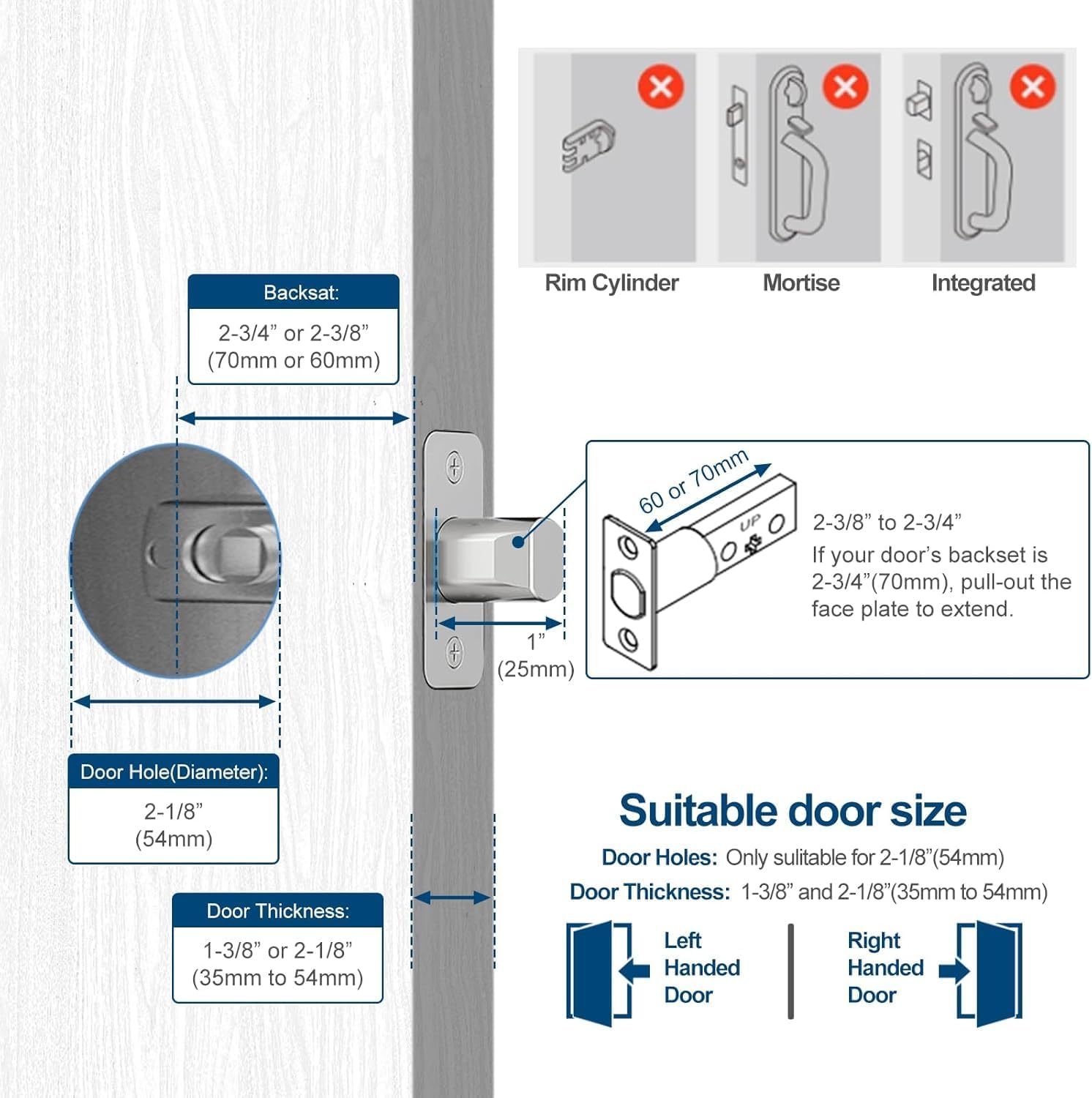 Rim Cylinder

Mortise

Integrated

Backsat:

2-3/4” or 2-3/8”
(70mm or 60mm)

60 or 70mm

UP

2-3/8” to 2-3/4”
If your door’s backset is 2-3/4”(70mm), pull-out the face plate to extend.

1”
(25mm)

Door Hole(Diameter):

2-1/8”
(54mm)

Door Thickness:

1-3/8” or 2-1/8”
(35mm to 54mm)

Suitable door size

Door Holes: Only suitable for 2-1/8”(54mm)

Door Thickness: 1-3/8” and 2-1/8”(35mm to 54mm)

Left Handed Door

Right Handed Door