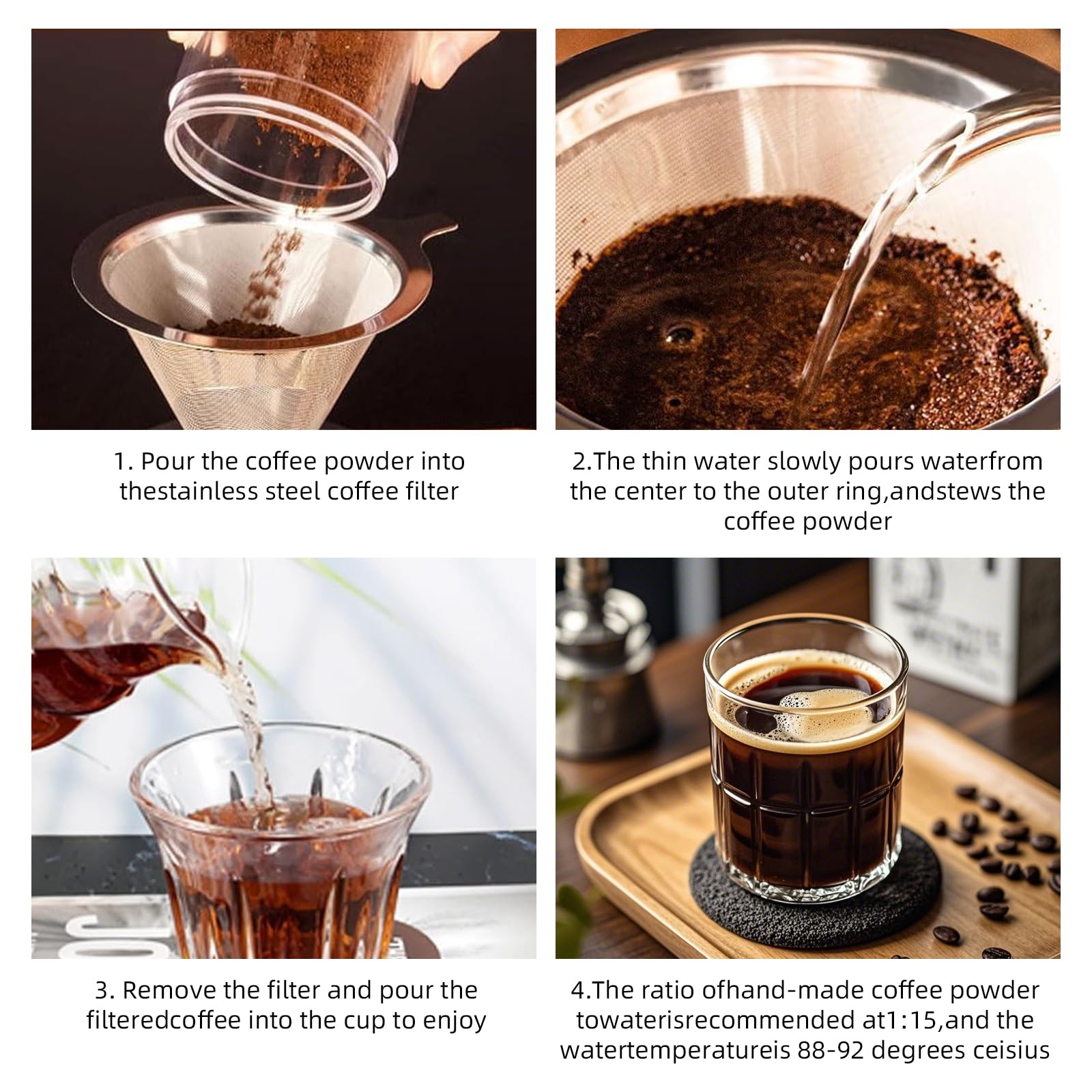 1. Pour the coffee powder into thestainless steel coffee filter

2.The thin water slowly pours waterfrom the center to the outer ring,andstews the coffee powder

3. Remove the filter and pour the filteredcoffee into the cup to enjoy

4.The ratio ofhand-made coffee powder towaterisrecommended at1:15,and the watertemperatureis 88-92 degrees ceisius