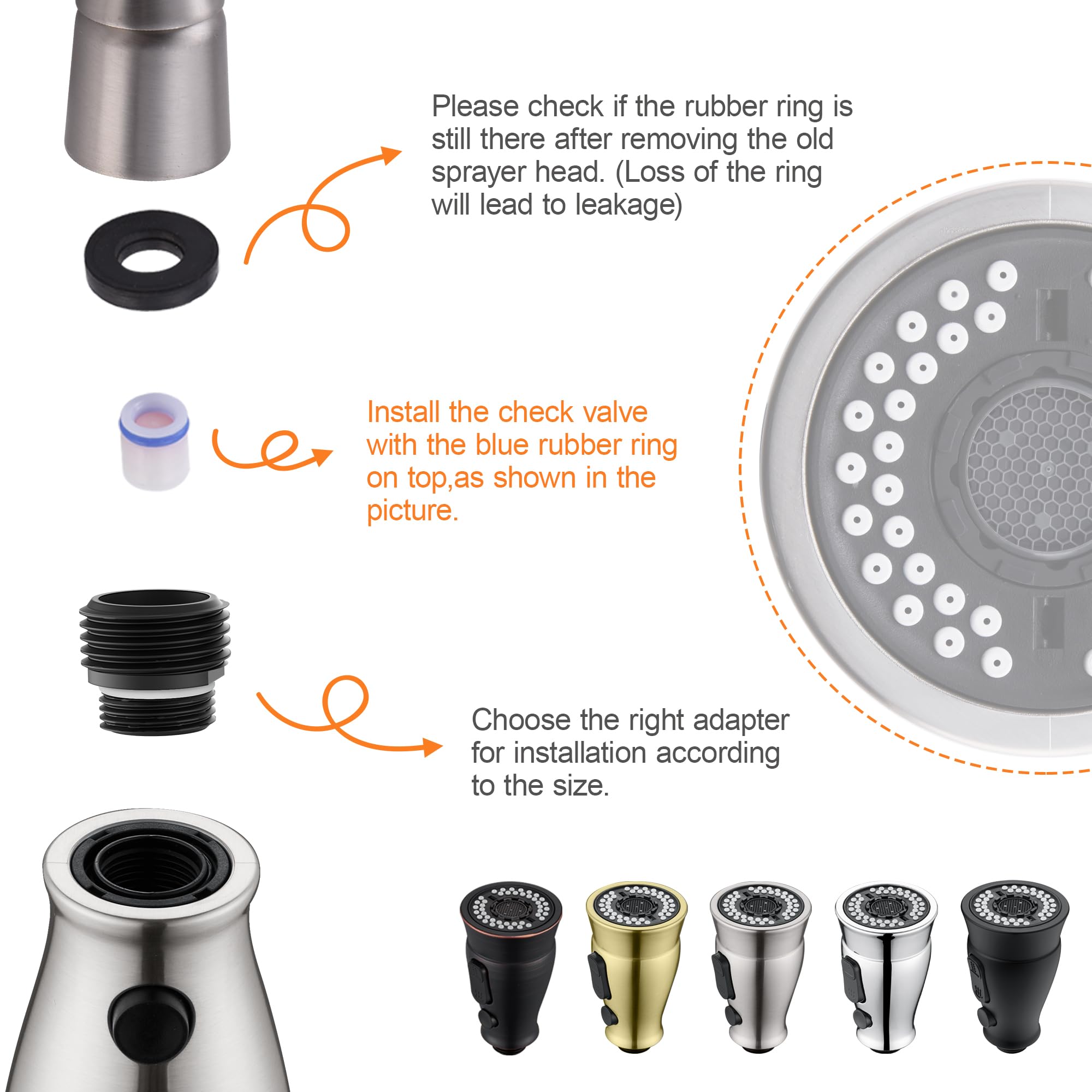 Please check if the rubber ring is still there after removing the old sprayer head. (Loss of the ring will lead to leakage)

Install the check valve with the blue rubber ring on top,as shown in the picture.

Choose the right adapter for installation according to the size.