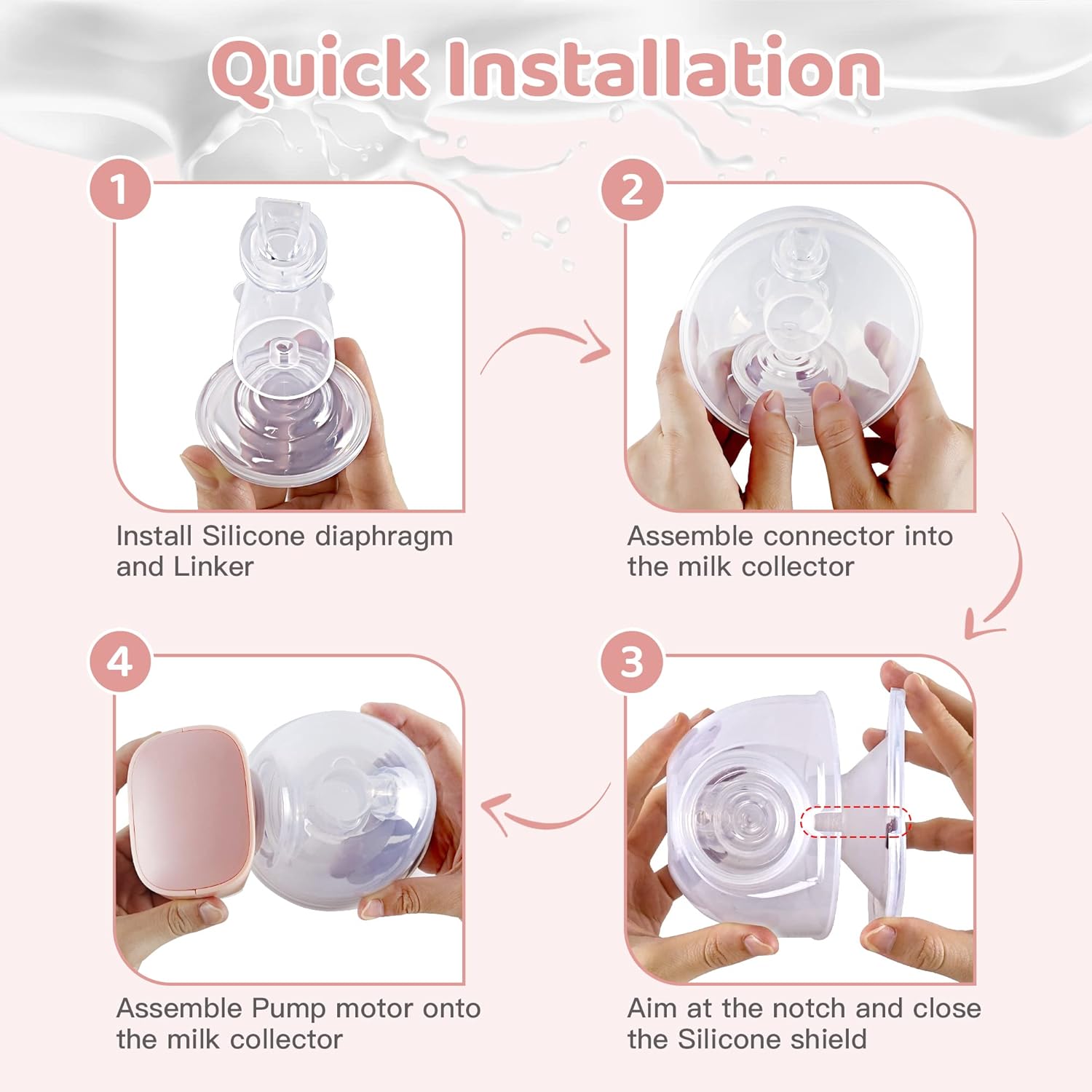 Quick Installation

1

Install Silicone diaphragm and Linker

2

Assemble connector into the milk collector

3

Aim at the notch and close the Silicone shield

4

Assemble Pump motor onto the milk collector