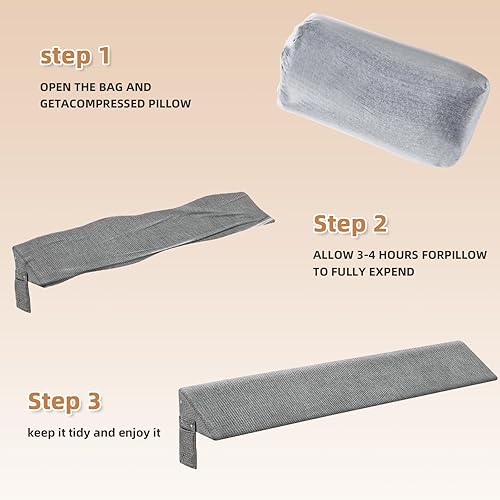 step 1

OPEN THE BAG AND GETACOMPRESSED PILLOW

Step 2

ALLOW 3-4 HOURS FORPILLOW TO FULLY EXPEND

Step 3

keep it tidy and enjoy it