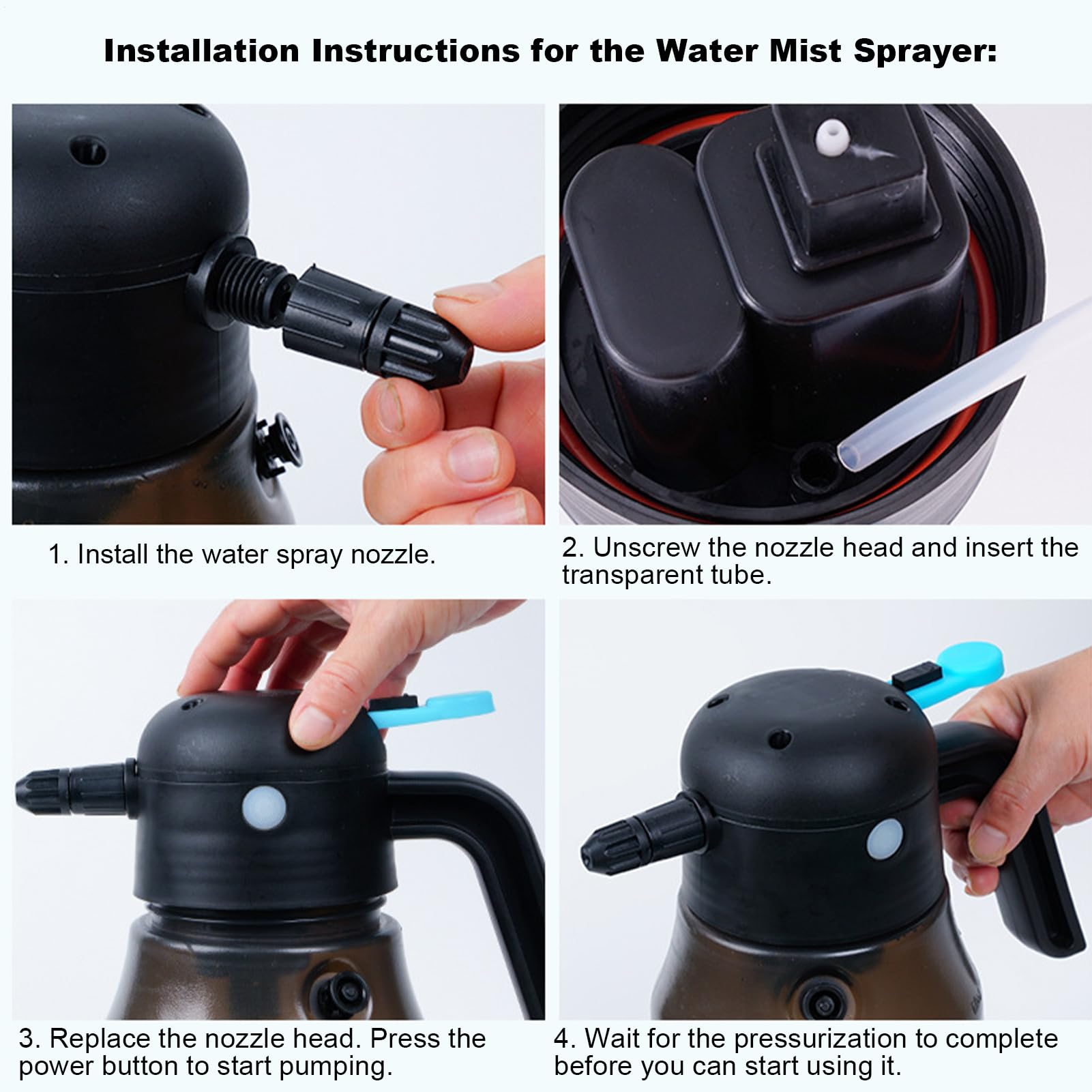 Installation Instructions for the Water Mist Sprayer:

1. Install the water spray nozzle.

2. Unscrew the nozzle head and insert the transparent tube.

3. Replace the nozzle head. Press the power button to start pumping.

4. Wait for the pressurization to complete before you can start using it.