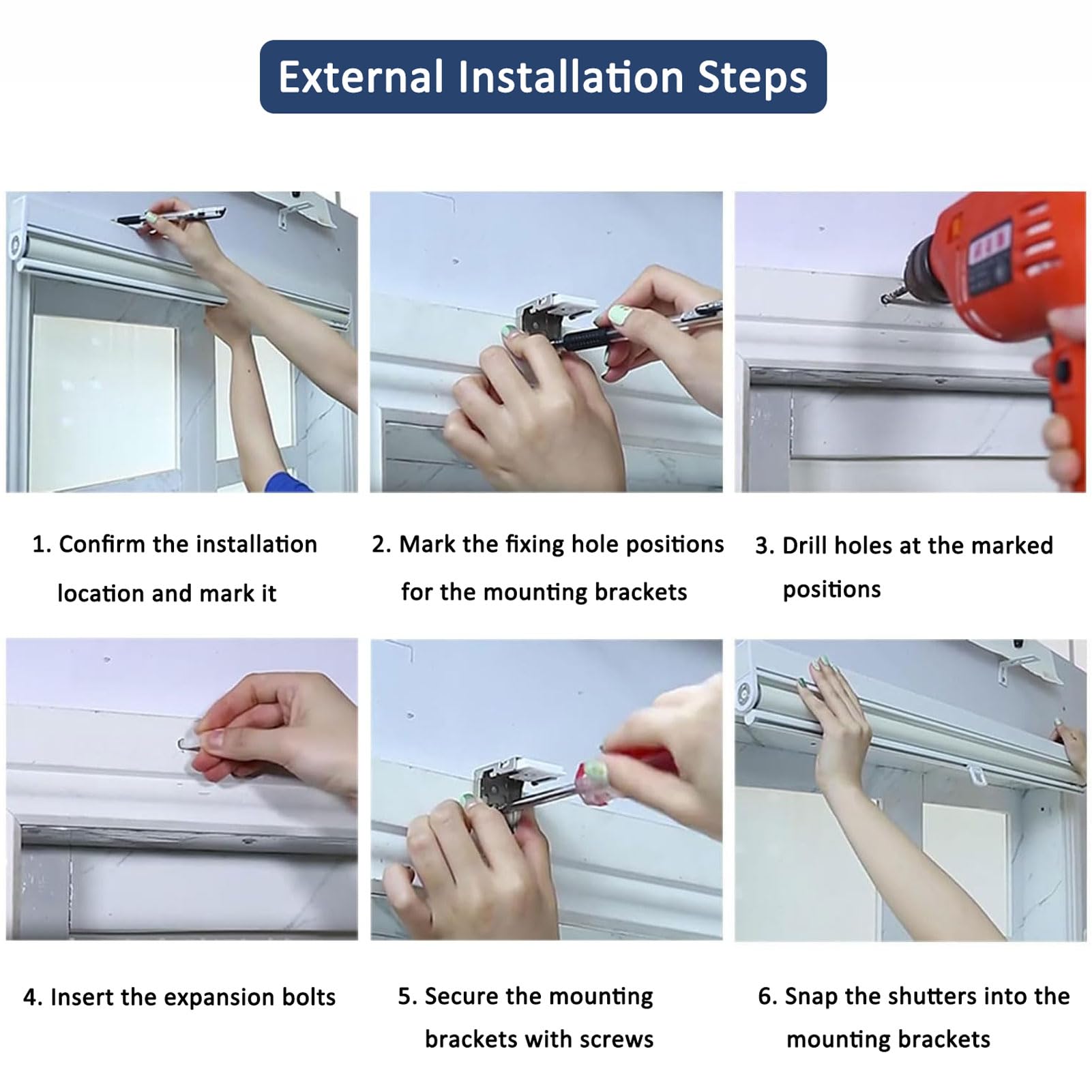 External Installation Steps

1. Confirm the installation location and mark it

2. Mark the fixing hole positions for the mounting brackets

3. Drill holes at the marked positions

4. Insert the expansion bolts

5. Secure the mounting brackets with screws

6. Snap the shutters into the mounting brackets