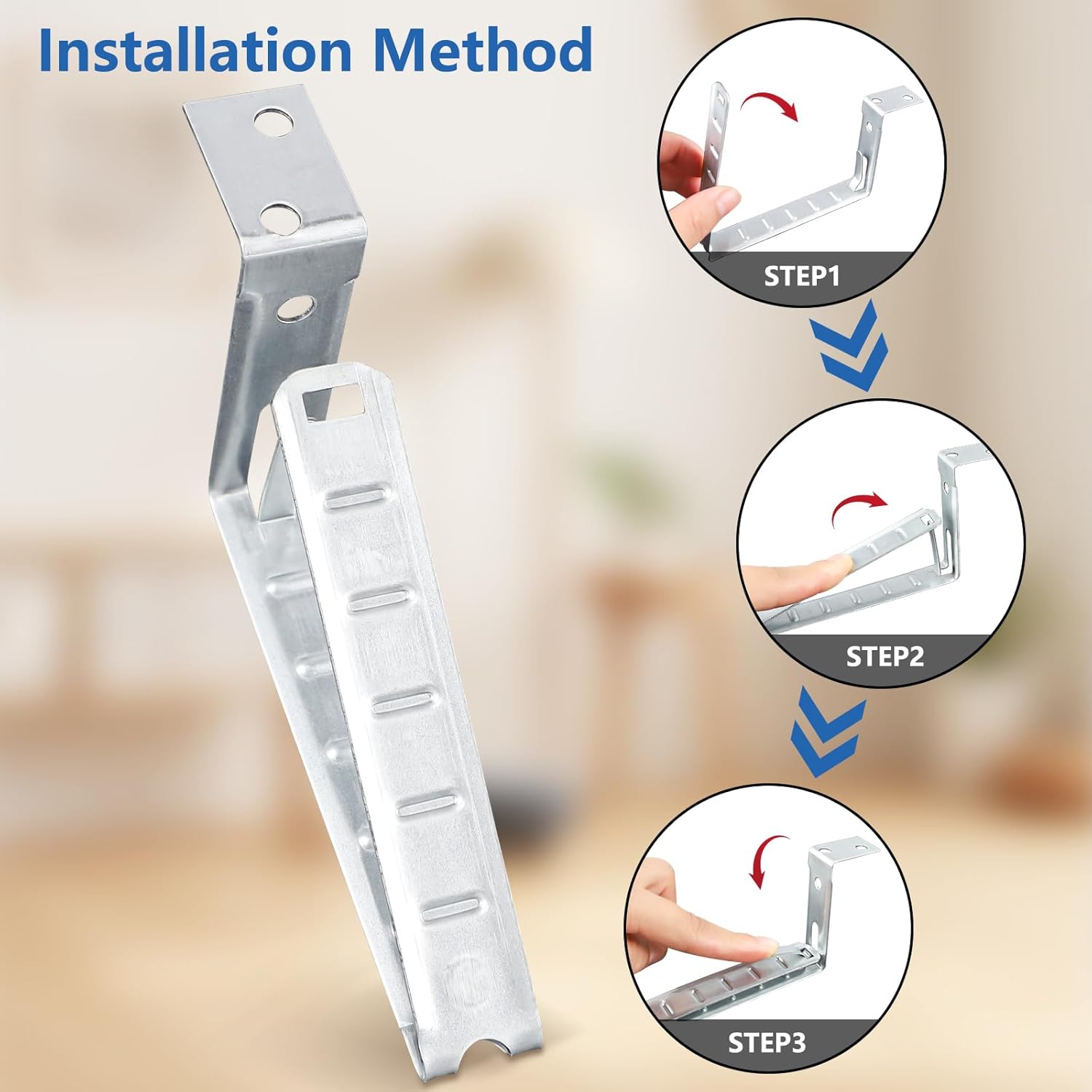 Installation Method

STEP1

STEP2

STEP3