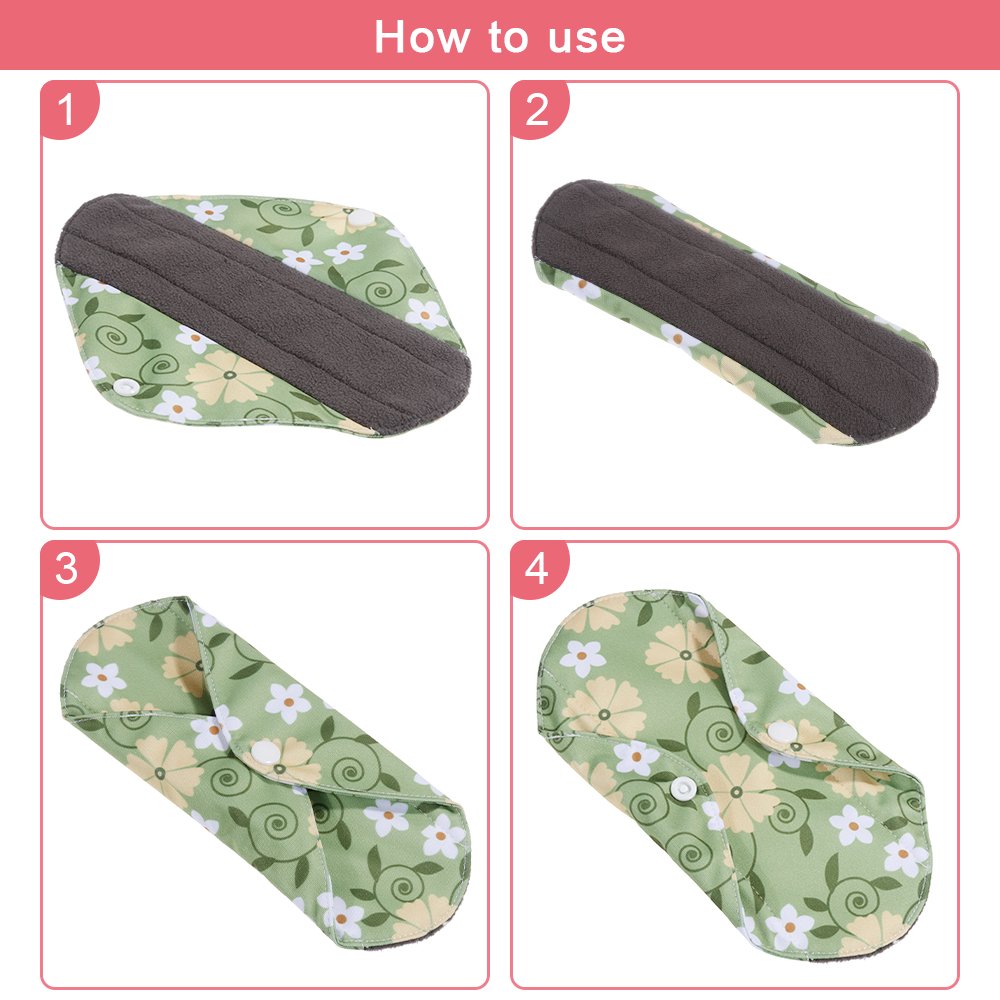 How to use

1

2

3

4