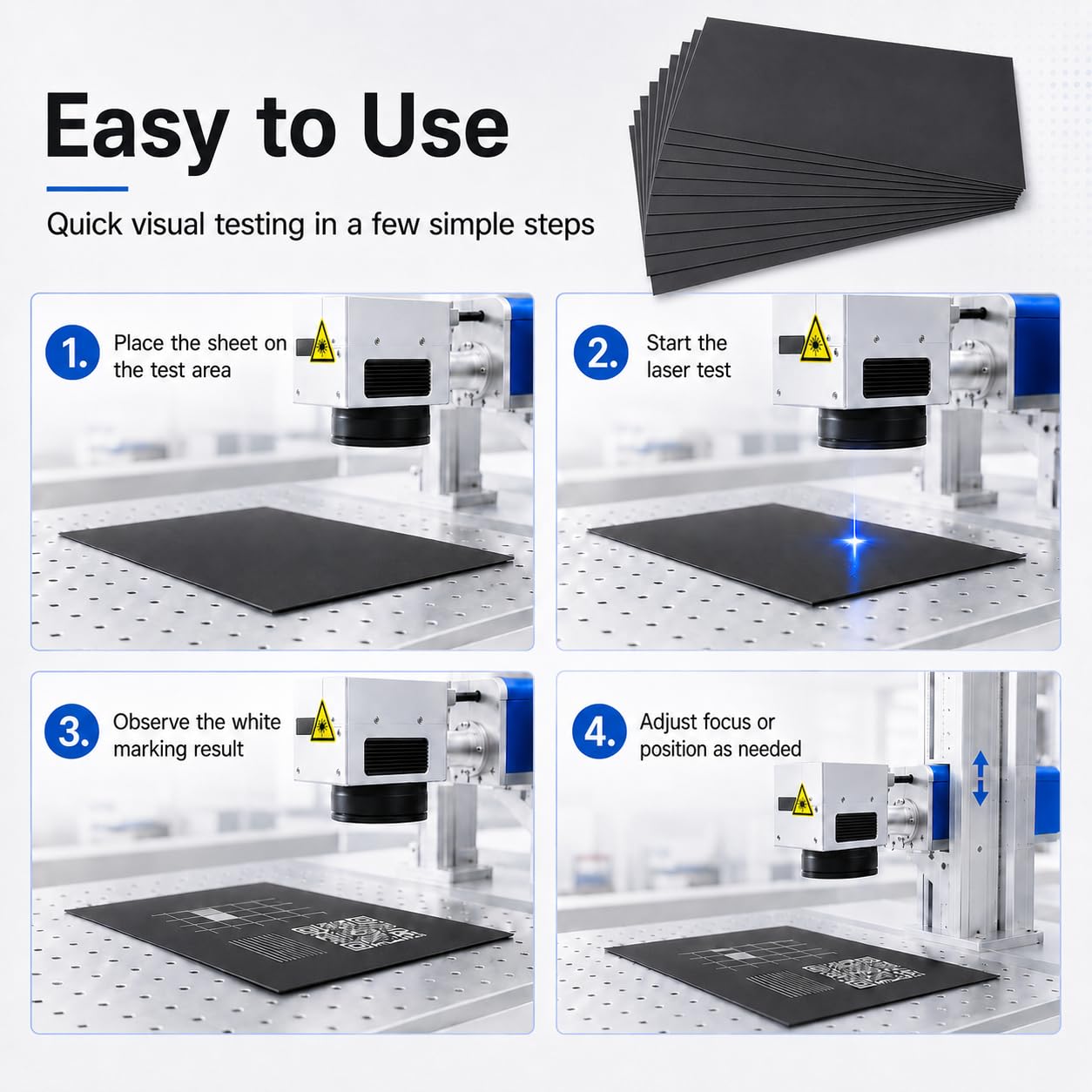 Easy to Use

Quick visual testing in a few simple steps

1. Place the sheet on the test area

2. Start the laser test

3. Observe the white marking result

4. Adjust focus or position as needed