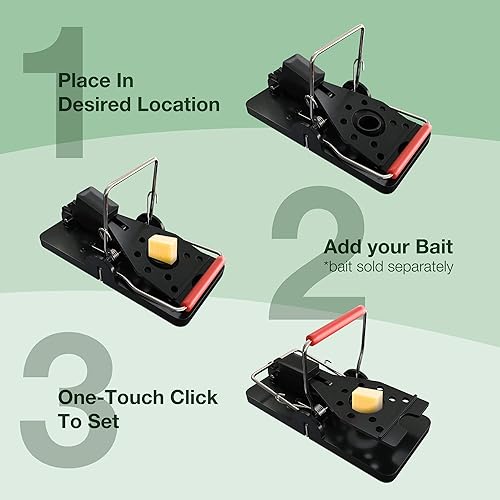 1

Place In Desired Location

2

Add your Bait
*bait sold separately

3

One-Touch Click To Set