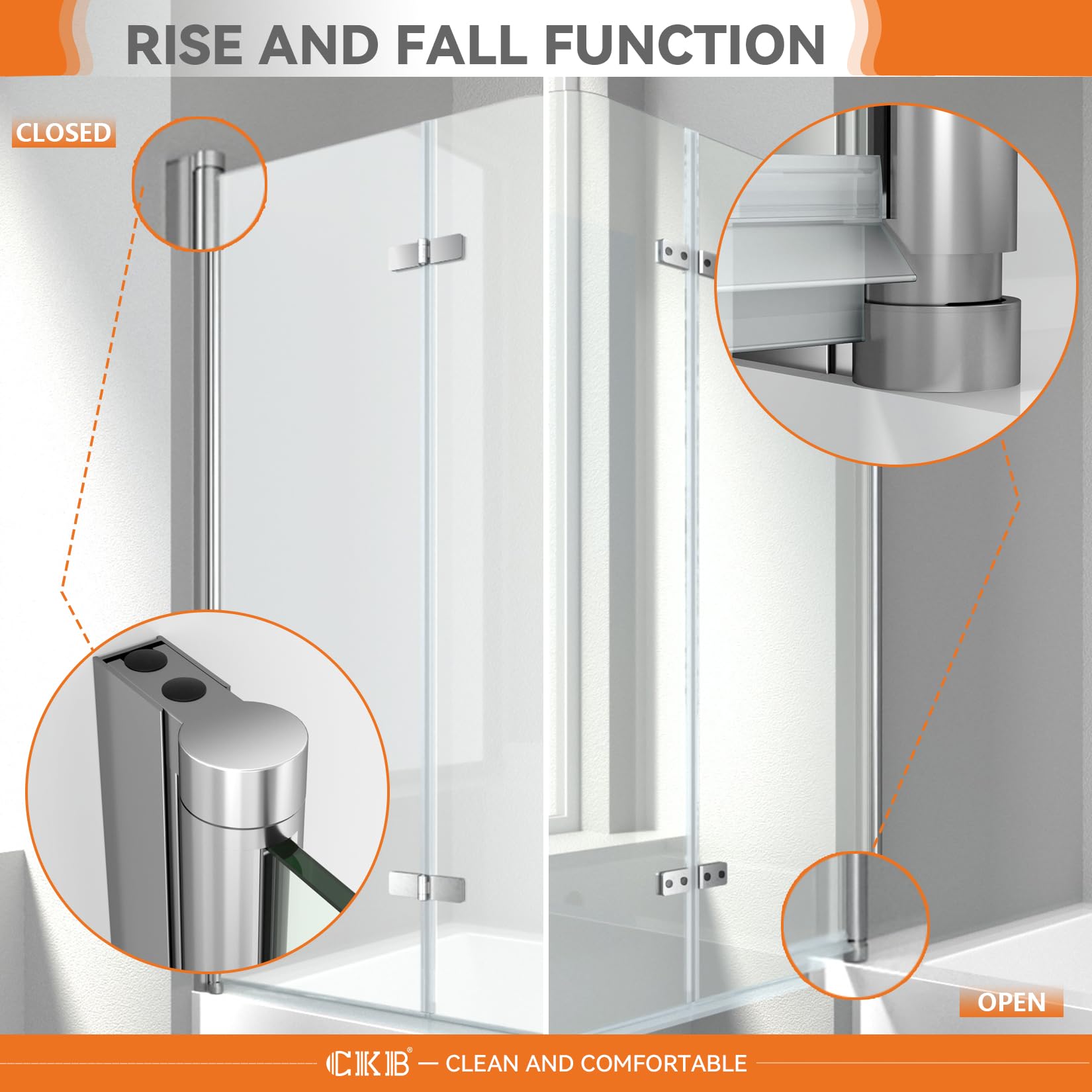 RISE AND FALL FUNCTION

CLOSED

OPEN

CKB® — CLEAN AND COMFORTABLE