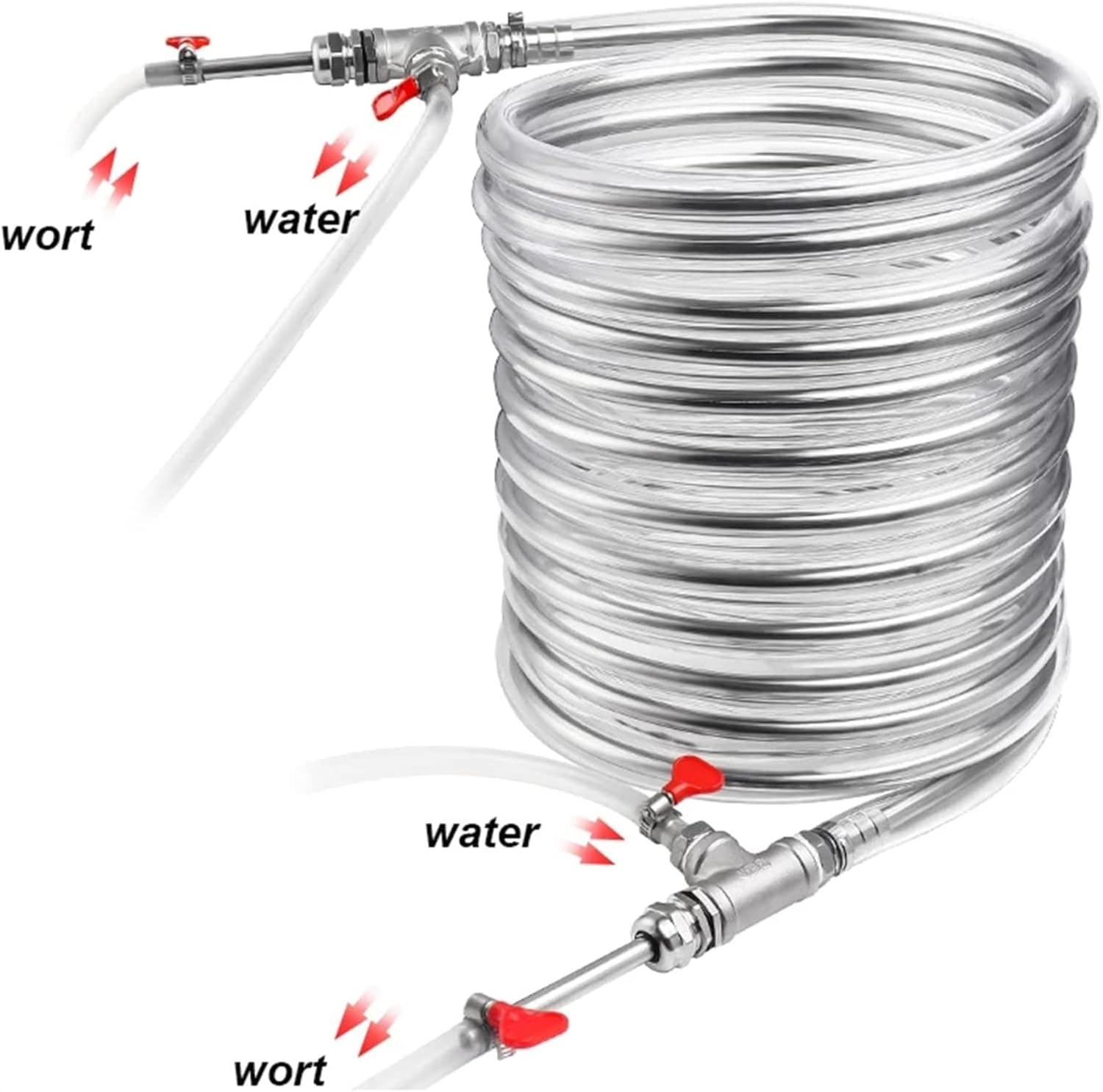 wort

water

water

wort