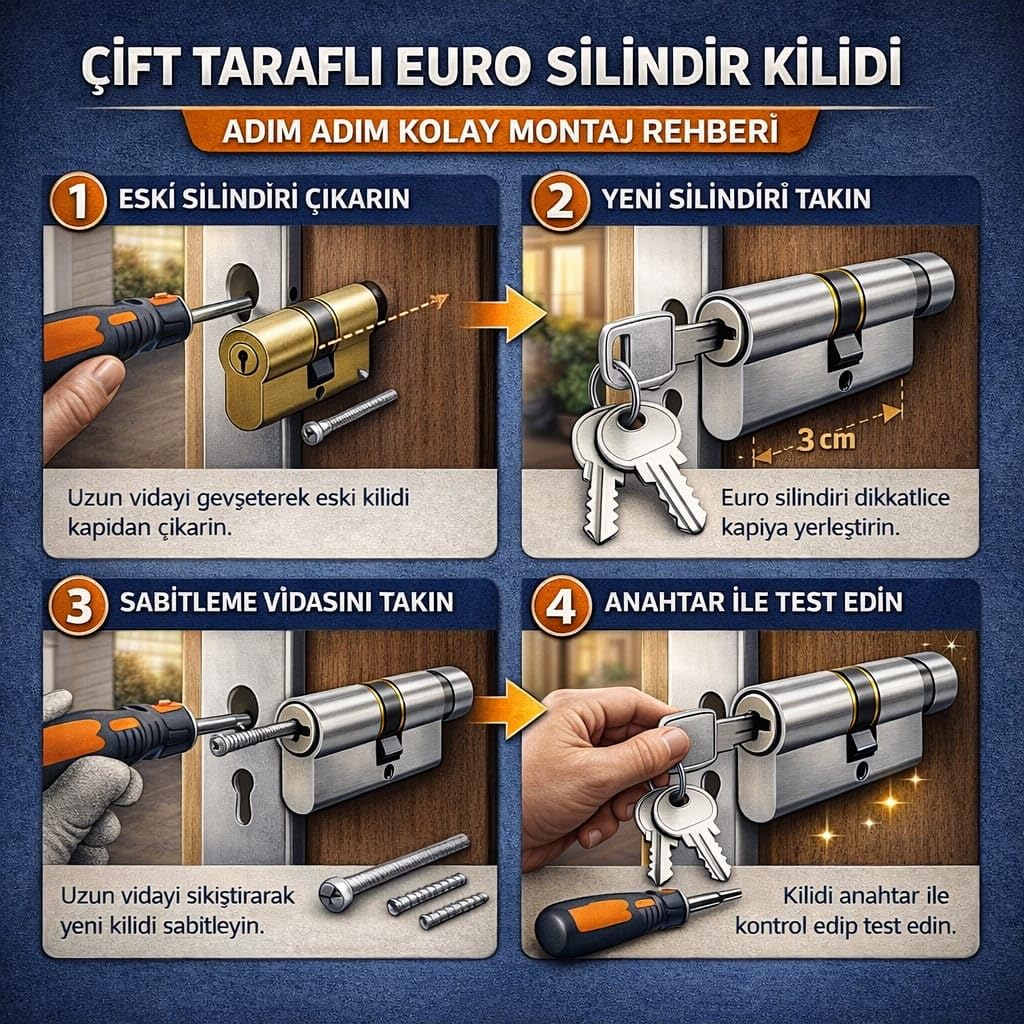 ÇİFT TARAFLI EURO SİLİNDİR KİLİDİ

ADIM ADIM KOLAY MONTAJ REHBERİ

1 ESKİ SİLİNDİRİ ÇIKARIN

Uzun vidayi gevşeterek eski kilidi kapidan çikarin.

2 YENİ SİLİNDİRİ TAKIN

3 cm

Euro silindiri dikkatlice kapiya yerleştirin.

3 SABİTLEME VİDASINI TAKIN

Uzun vidayi sikiştirarak yeni kilidi sabitleyin.

4 ANAHTAR İLE TEST EDİN

Kilidi anahtar ile kontrol edip test edin.