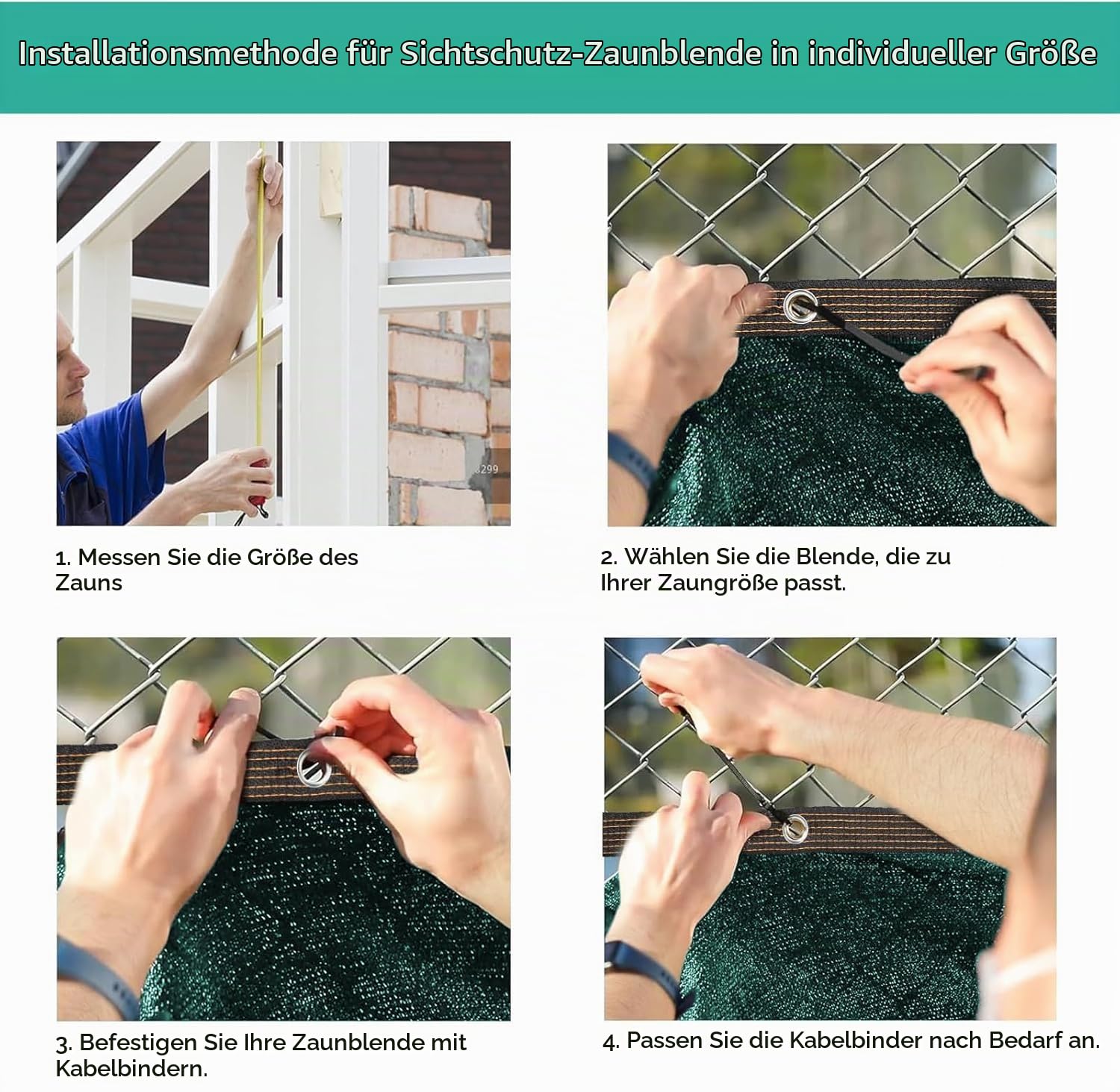 Installationsmethode für Sichtschutz-Zaunblende in individueller Größe

3299

1. Messen Sie die Größe des Zauns

2. Wählen Sie die Blende, die zu Ihrer Zaungröße passt.

3. Befestigen Sie Ihre Zaunblende mit Kabelbindern.

4. Passen Sie die Kabelbinder nach Bedarf an.