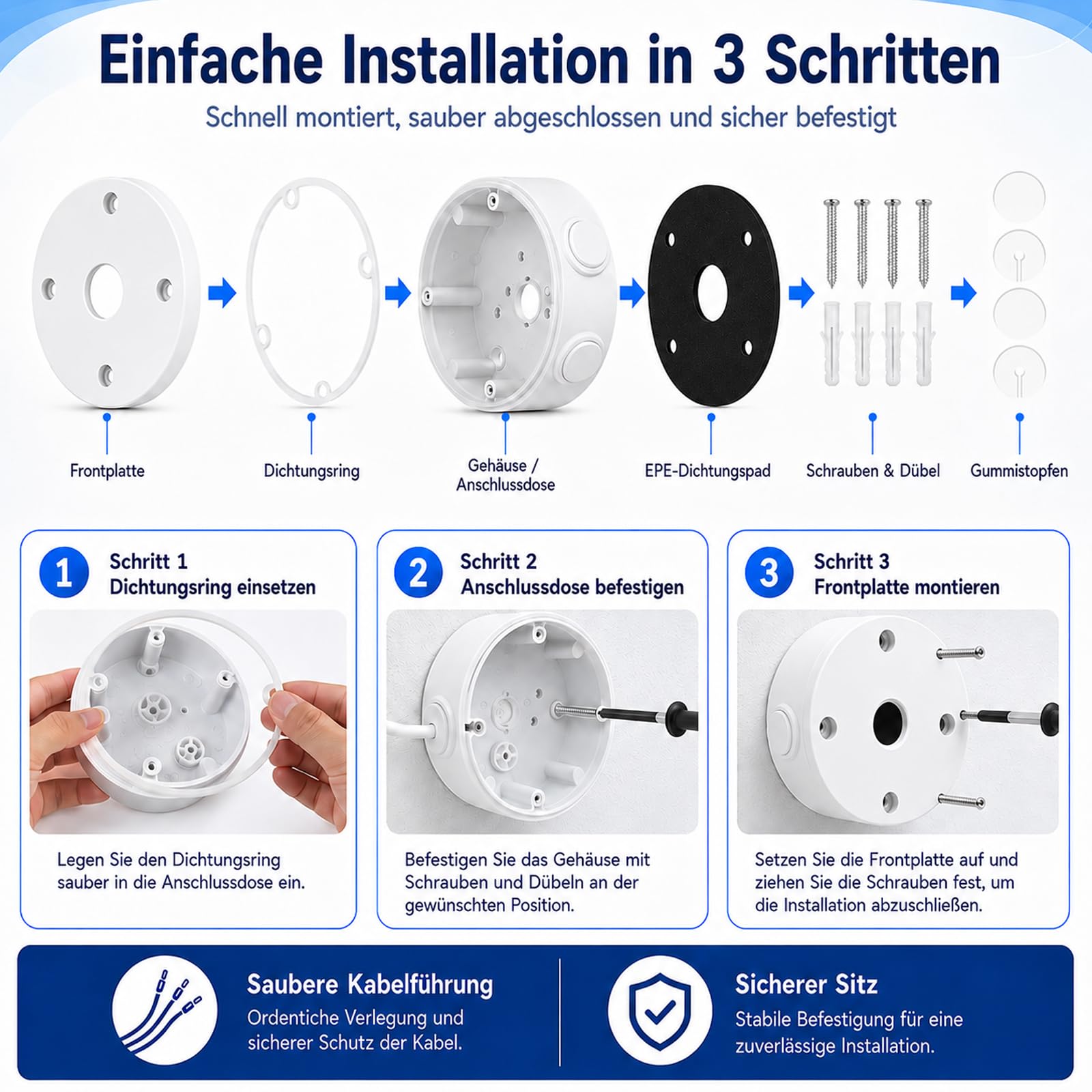 Einfache Installation in 3 Schritten

Schnell montiert, sauber abgeschlossen und sicher befestigt

Frontplatte

Dichtungsring

Gehäuse / Anschlussdose

EPE-Dichtungspad

Schrauben & Dübel

Gummistopfen

1 Schritt 1
Dichtungsring einsetzen

Legen Sie den Dichtungsring sauber in die Anschlussdose ein.

2 Schritt 2
Anschlussdose befestigen

Befestigen Sie das Gehäuse mit Schrauben und Dübeln an der gewünschten Position.

3 Schritt 3
Frontplatte montieren

Setzen Sie die Frontplatte auf und ziehen Sie die Schrauben fest, um die Installation abzuschließen.

Saubere Kabelführung
Ordentiche Verlegung und sicherer Schutz der Kabel.

Sicherer Sitz
Stabile Befestigung für eine zuverlässige Installation.