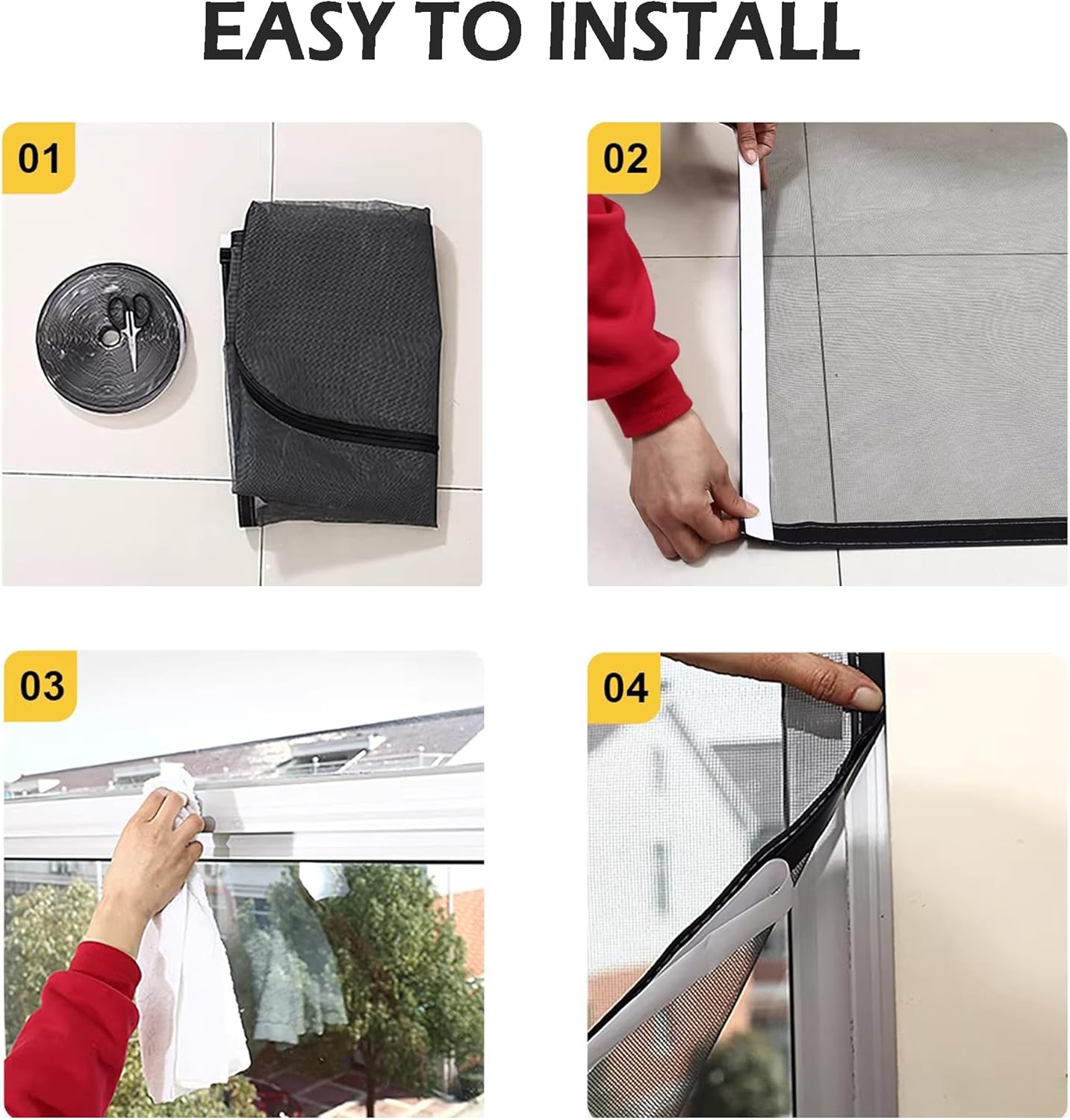 EASY TO INSTALL

01

02

03

04