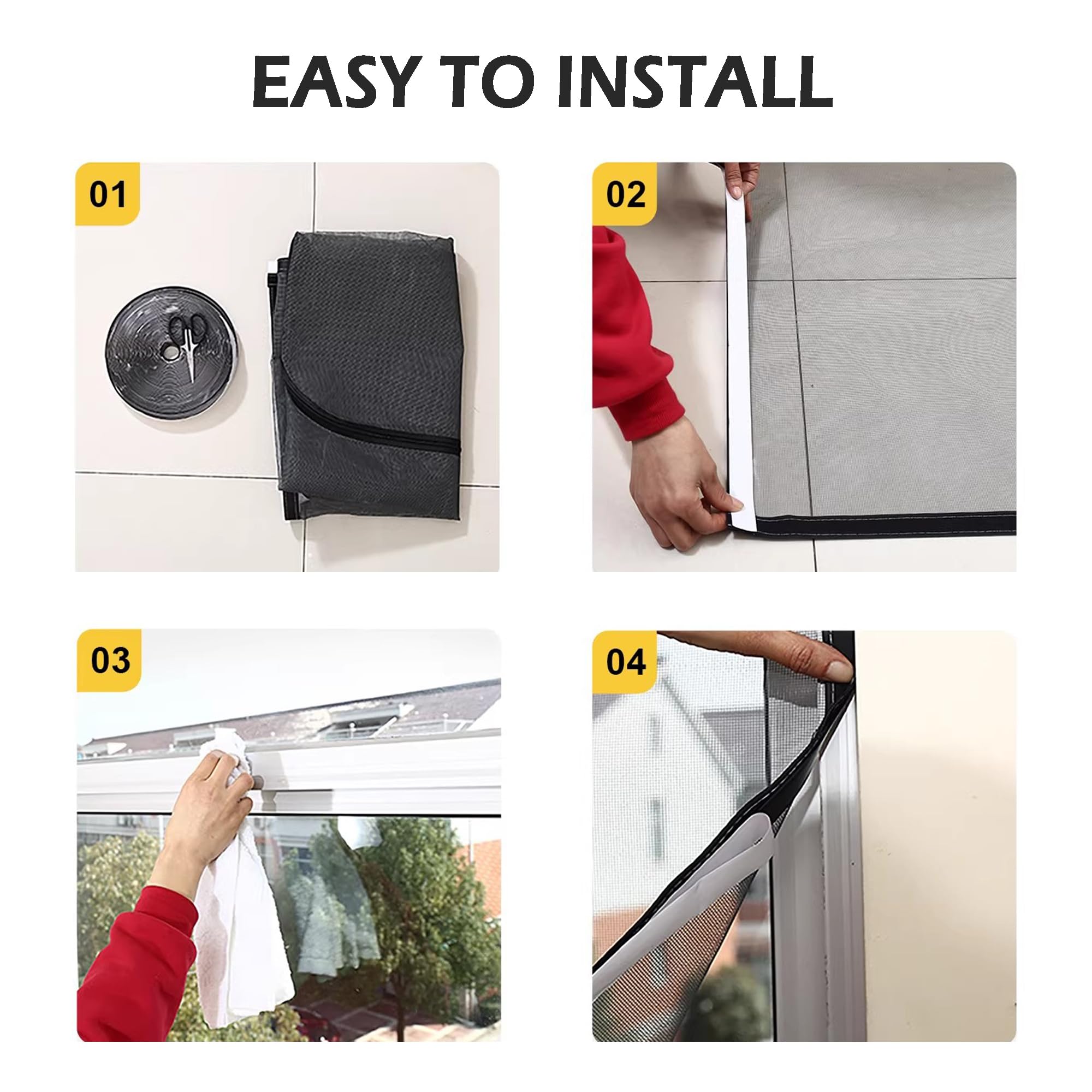 EASY TO INSTALL

01

02

03

04