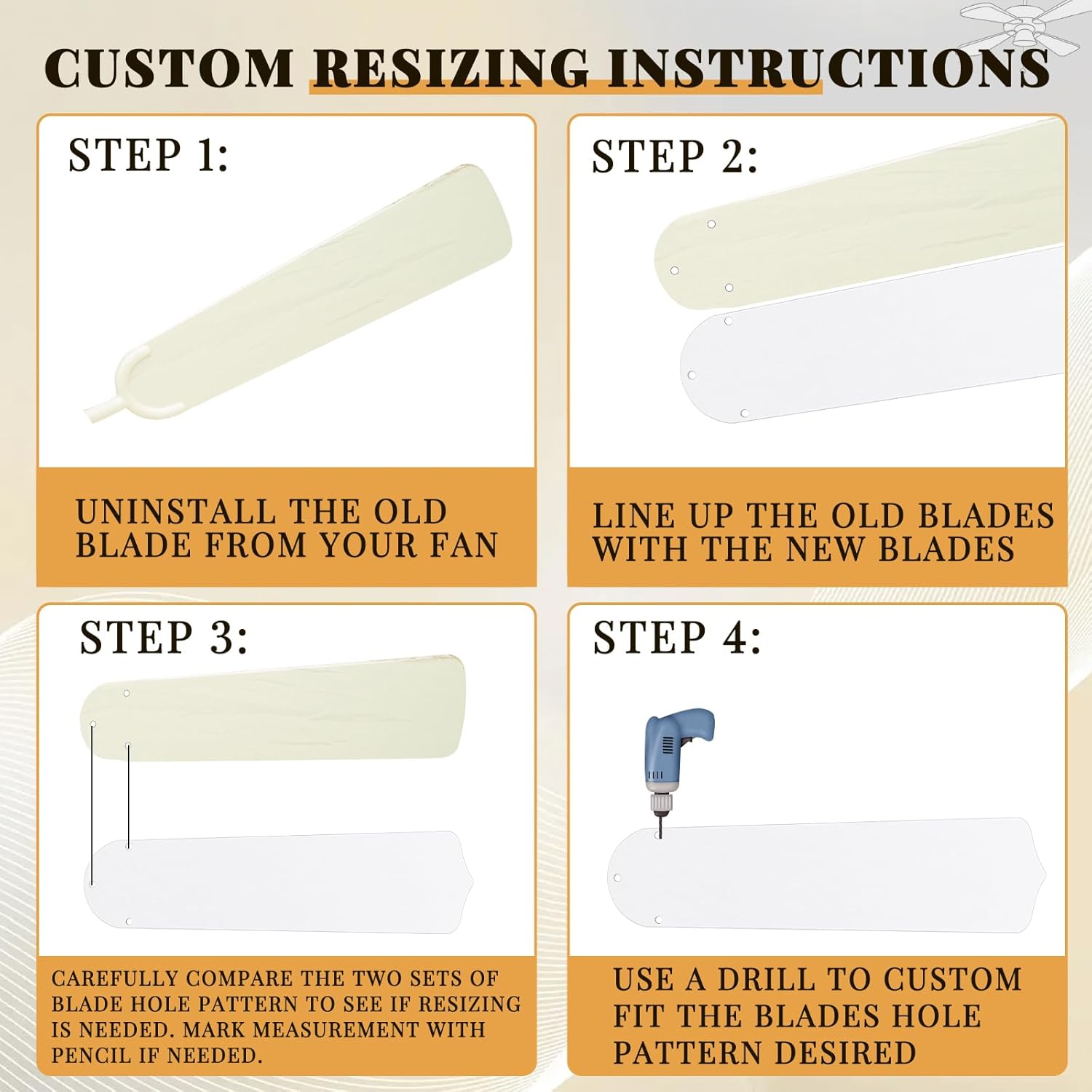 CUSTOM RESIZING INSTRUCTIONS

STEP 1:

UNINSTALL THE OLD BLADE FROM YOUR FAN

STEP 2:

LINE UP THE OLD BLADES WITH THE NEW BLADES

STEP 3:

CAREFULLY COMPARE THE TWO SETS OF BLADE HOLE PATTERN TO SEE IF RESIZING IS NEEDED. MARK MEASUREMENT WITH PENCIL IF NEEDED.

STEP 4:

USE A DRILL TO CUSTOM FIT THE BLADES HOLE PATTERN DESIRED